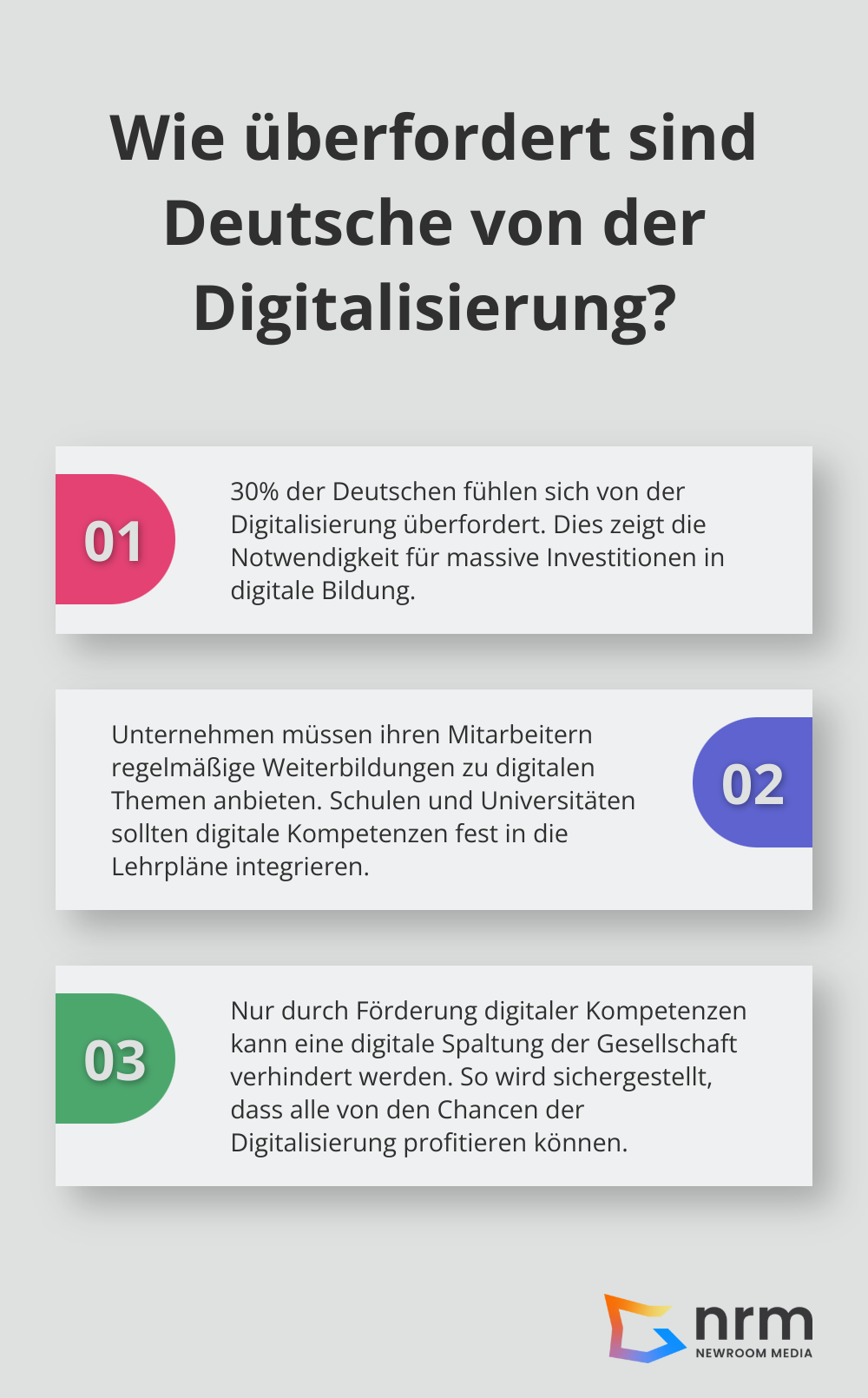 Wie überfordert sind Deutsche von der Digitalisierung?

01

30% der Deutschen fühlen sich von der Digitalisierung überfordert. Dies zeigt die Notwendigkeit für massive Investitionen in digitale Bildung.

Unternehmen müssen ihren Mitarbeitern regelmäßige Weiterbildungen zu digitalen Themen anbieten. Schulen und Universitäten sollten digitale Kompetenzen fest in die Lehrpläne integrieren.

02

03

Nur durch Förderung digitaler Kompetenzen kann eine digitale Spaltung der Gesellschaft verhindert werden. So wird sichergestellt, dass alle von den Chancen der Digitalisierung profitieren können.

nrm
NEWROOM MEDIA