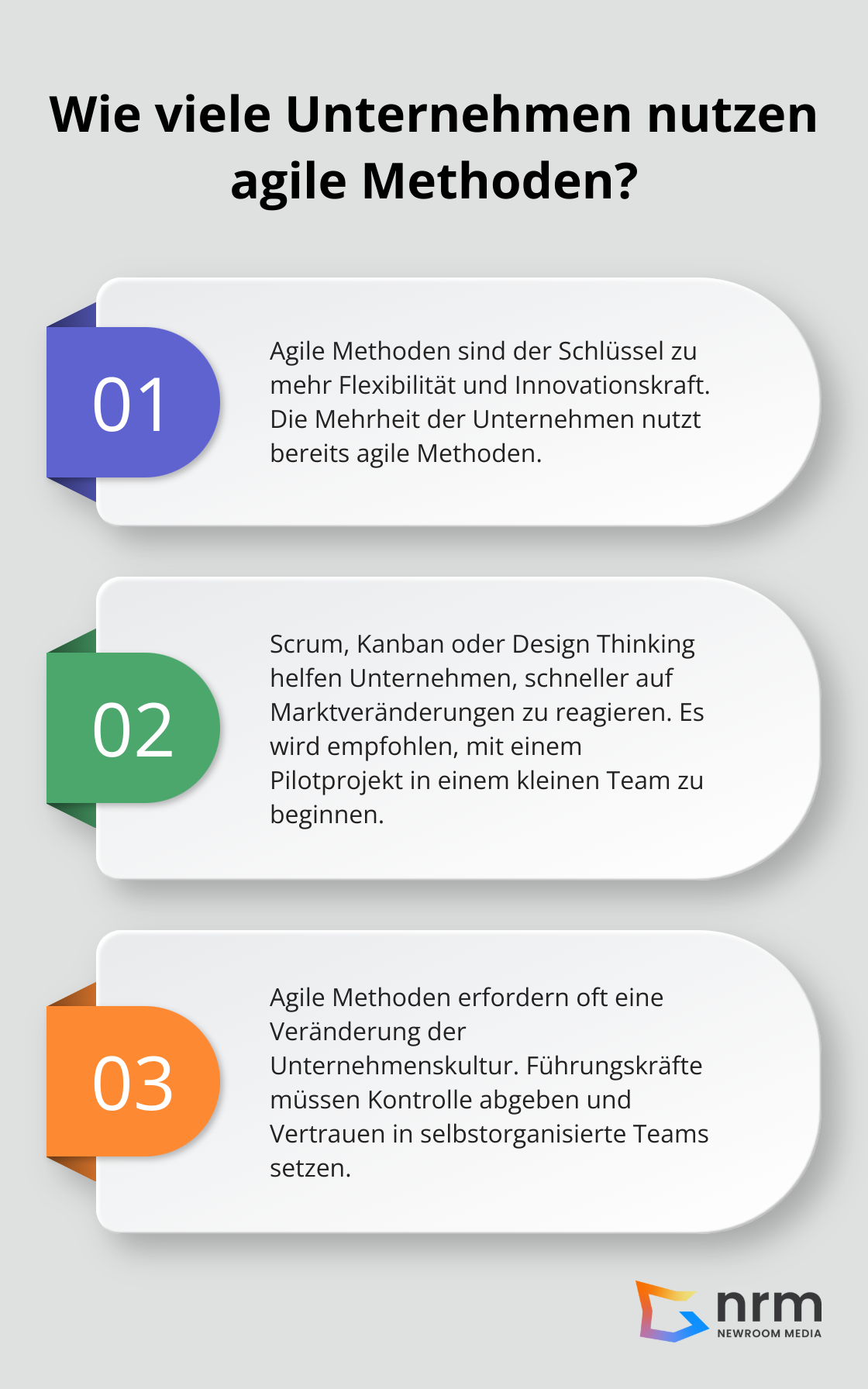 Wie viele Unternehmen nutzen agile Methoden?

01

Agile Methoden sind der Schlüssel zu mehr Flexibilität und Innovationskraft. Die Mehrheit der Unternehmen nutzt bereits agile Methoden.

02

Scrum, Kanban oder Design Thinking helfen Unternehmen, schneller auf Marktveränderungen zu reagieren. Es wird empfohlen, mit einem Pilotprojekt in einem kleinen Team zu beginnen.

03

Agile Methoden erfordern oft eine Veränderung der Unternehmenskultur. Führungskräfte müssen Kontrolle abgeben und Vertrauen in selbstorganisierte Teams setzen.

nrm
NEWROOM MEDIA