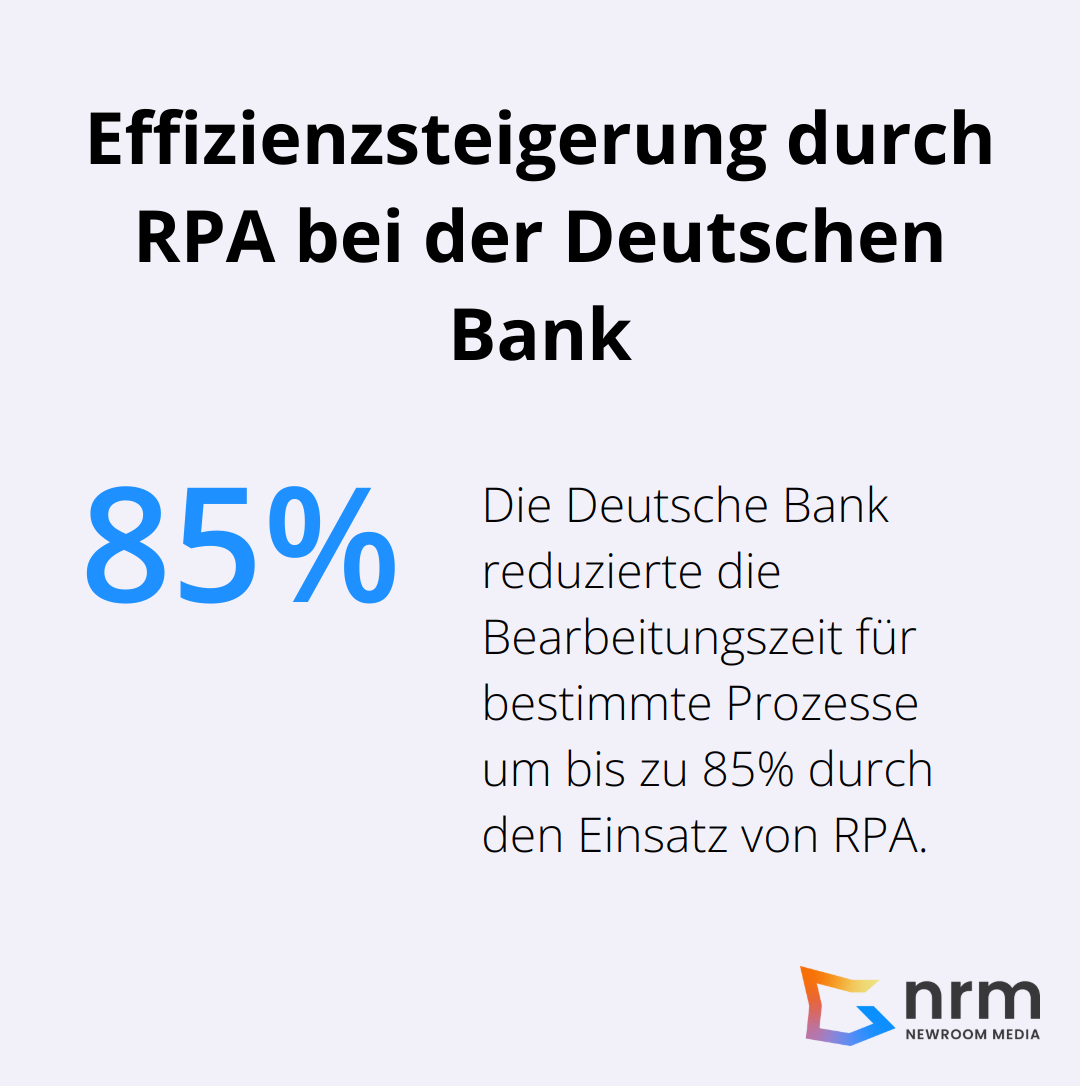 Effizienzsteigerung durch RPA bei der Deutschen Bank

85%

Die Deutsche Bank reduzierte die Bearbeitungszeit für bestimmte Prozesse um bis zu 85% durch den Einsatz von RPA.

nrm
NEWROOM MEDIA