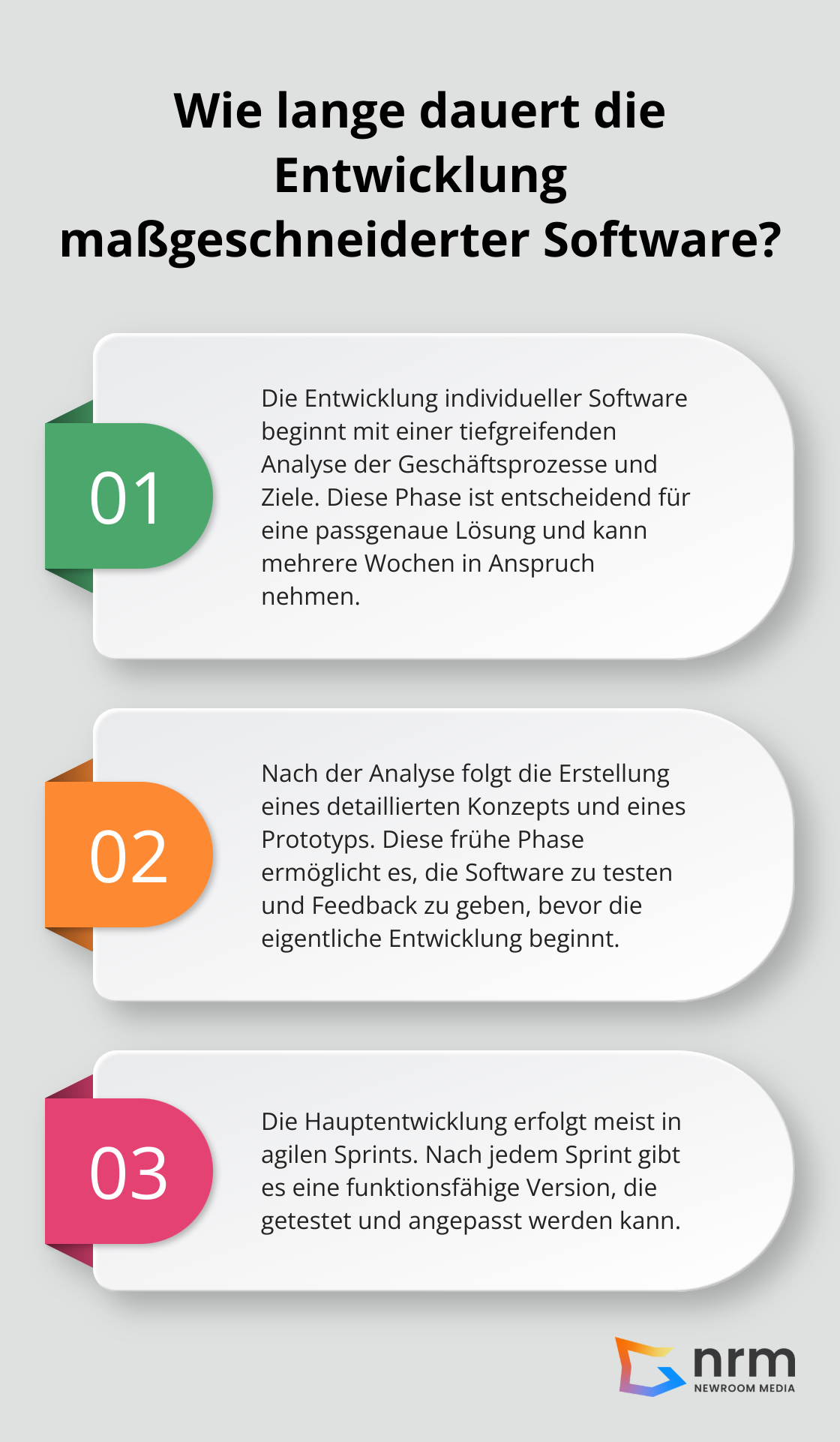 Wie lange dauert die Entwicklung maßgeschneiderter Software?

01

Die Entwicklung individueller Software beginnt mit einer tiefgreifenden Analyse der Geschäftsprozesse und Ziele. Diese Phase ist entscheidend für eine passgenaue Lösung und kann mehrere Wochen in Anspruch nehmen.

02

Nach der Analyse folgt die Erstellung eines detaillierten Konzepts und eines Prototyps. Diese frühe Phase ermöglicht es, die Software zu testen und Feedback zu geben, bevor die eigentliche Entwicklung beginnt.

03

Die Hauptentwicklung erfolgt meist in agilen Sprints. Nach jedem Sprint gibt es eine funktionsfähige Version, die getestet und angepasst werden kann.

nrm
NEWROOM MEDIA