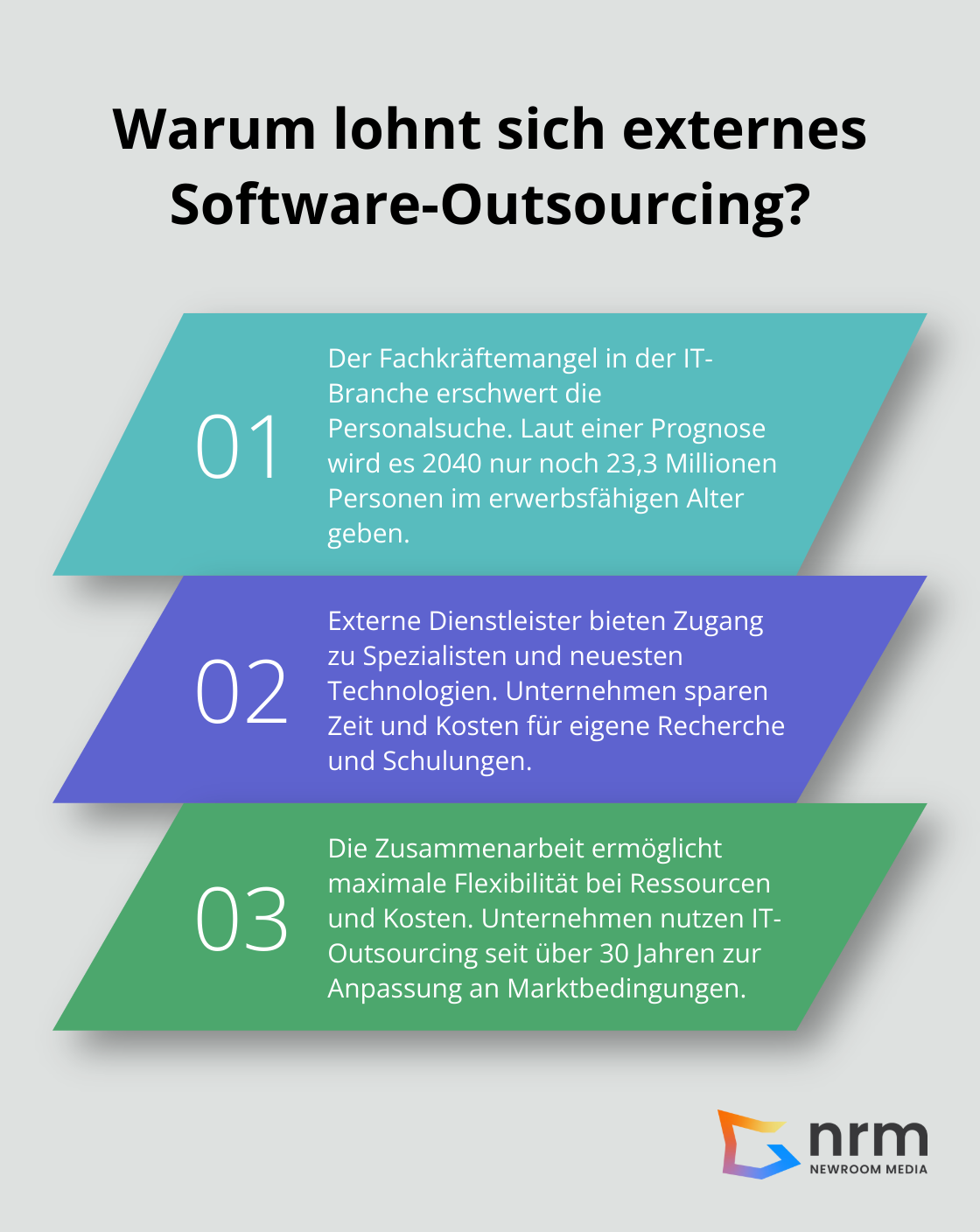 Warum lohnt sich externes Software-Outsourcing?

01

Der Fachkräftemangel in der IT-Branche erschwert die Personalsuche. Laut einer Prognose wird es 2040 nur noch 23,3 Millionen Personen im erwerbsfähigen Alter geben.

02

Externe Dienstleister bieten Zugang zu Spezialisten und neuesten Technologien. Unternehmen sparen Zeit und Kosten für eigene Recherche und Schulungen.

03

Die Zusammenarbeit ermöglicht maximale Flexibilität bei Ressourcen und Kosten. Unternehmen nutzen IT-Outsourcing seit über 30 Jahren zur Anpassung an Marktbedingungen.

nrm
NEWROOM MEDIA