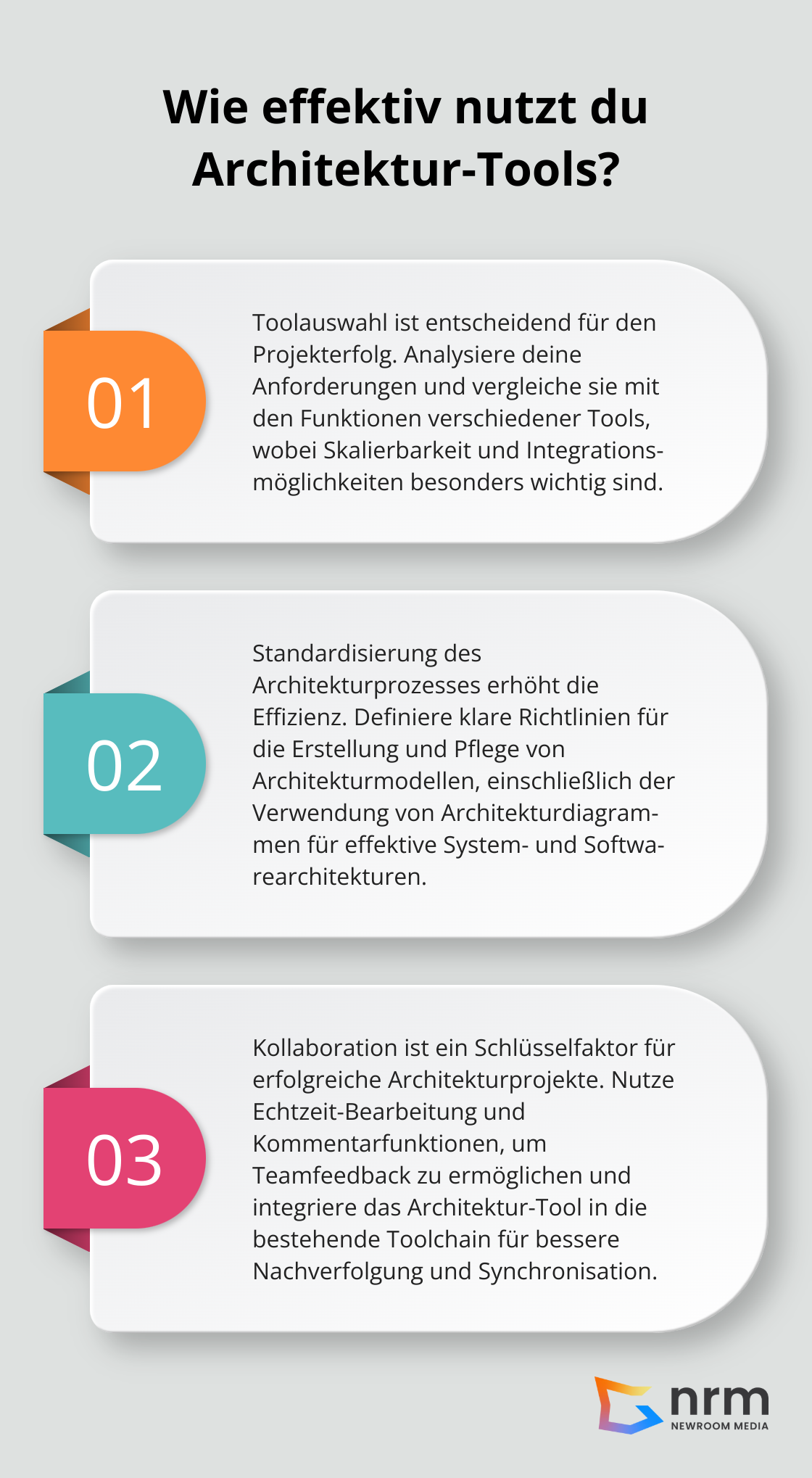 Wie effektiv nutzt du Architektur-Tools?

01

Toolauswahl ist entscheidend für den Projekterfolg. Analysiere deine Anforderungen und vergleiche sie mit den Funktionen verschiedener Tools, wobei Skalierbarkeit und Integrationsmöglichkeiten besonders wichtig sind.

02

Standardisierung des Architekturprozesses erhöht die Effizienz. Definiere klare Richtlinien für die Erstellung und Pflege von Architekturmodellen, einschließlich der Verwendung von Architekturdiagrammen für effektive System- und Softwarearchitekturen.

03

Kollaboration ist ein Schlüsselfaktor für erfolgreiche Architekturprojekte. Nutze Echtzeit-Bearbeitung und Kommentarfunktionen, um Teamfeedback zu ermöglichen und integriere das Architektur-Tool in die bestehende Toolchain für bessere Nachverfolgung und Synchronisation.

nrm
NEWROOM MEDIA