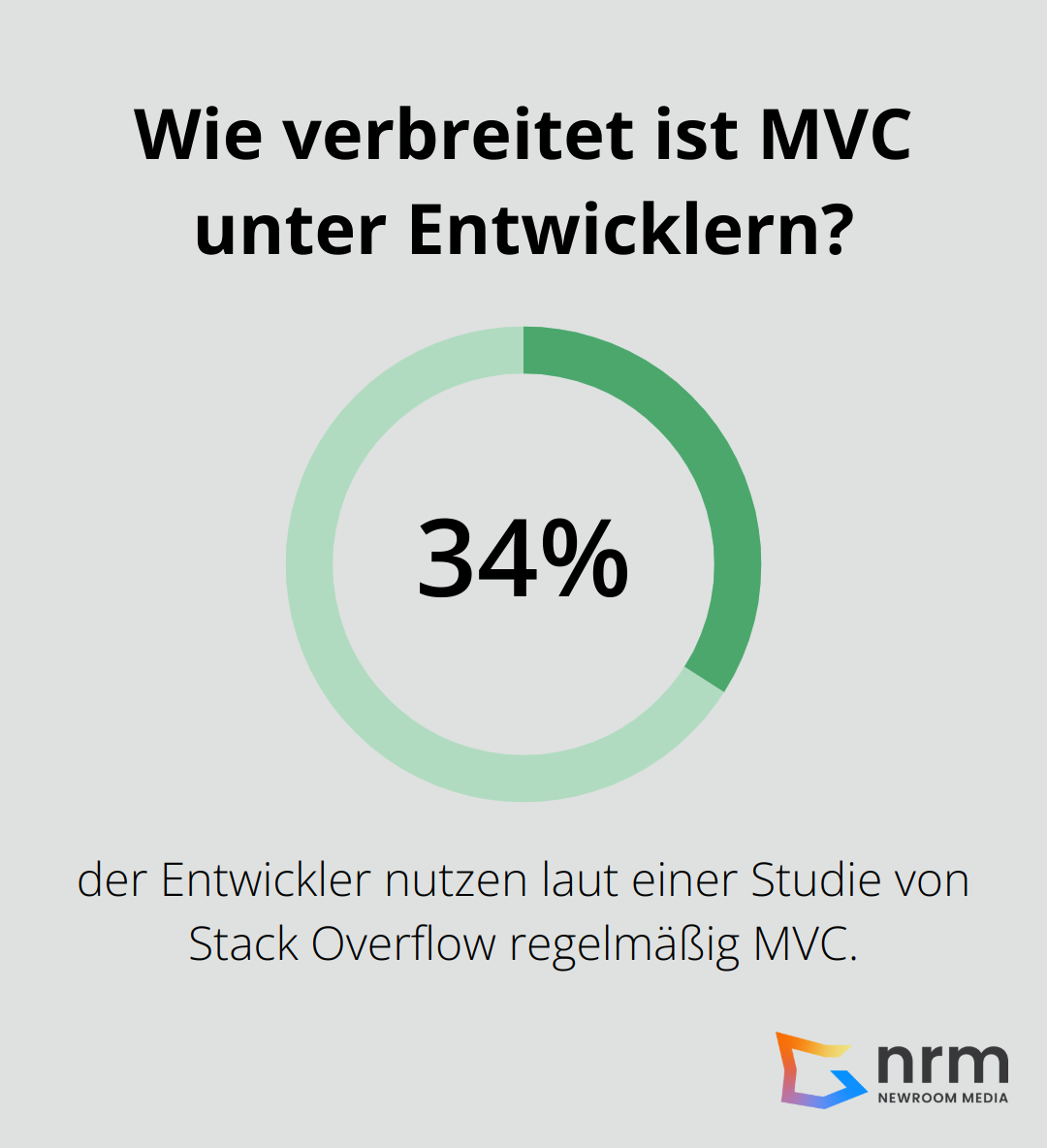 Wie verbreitet ist MVC unter Entwicklern?

34%

der Entwickler nutzen laut einer Studie von Stack Overflow regelmäßig MVC.

nrm
NEWROOM MEDIA