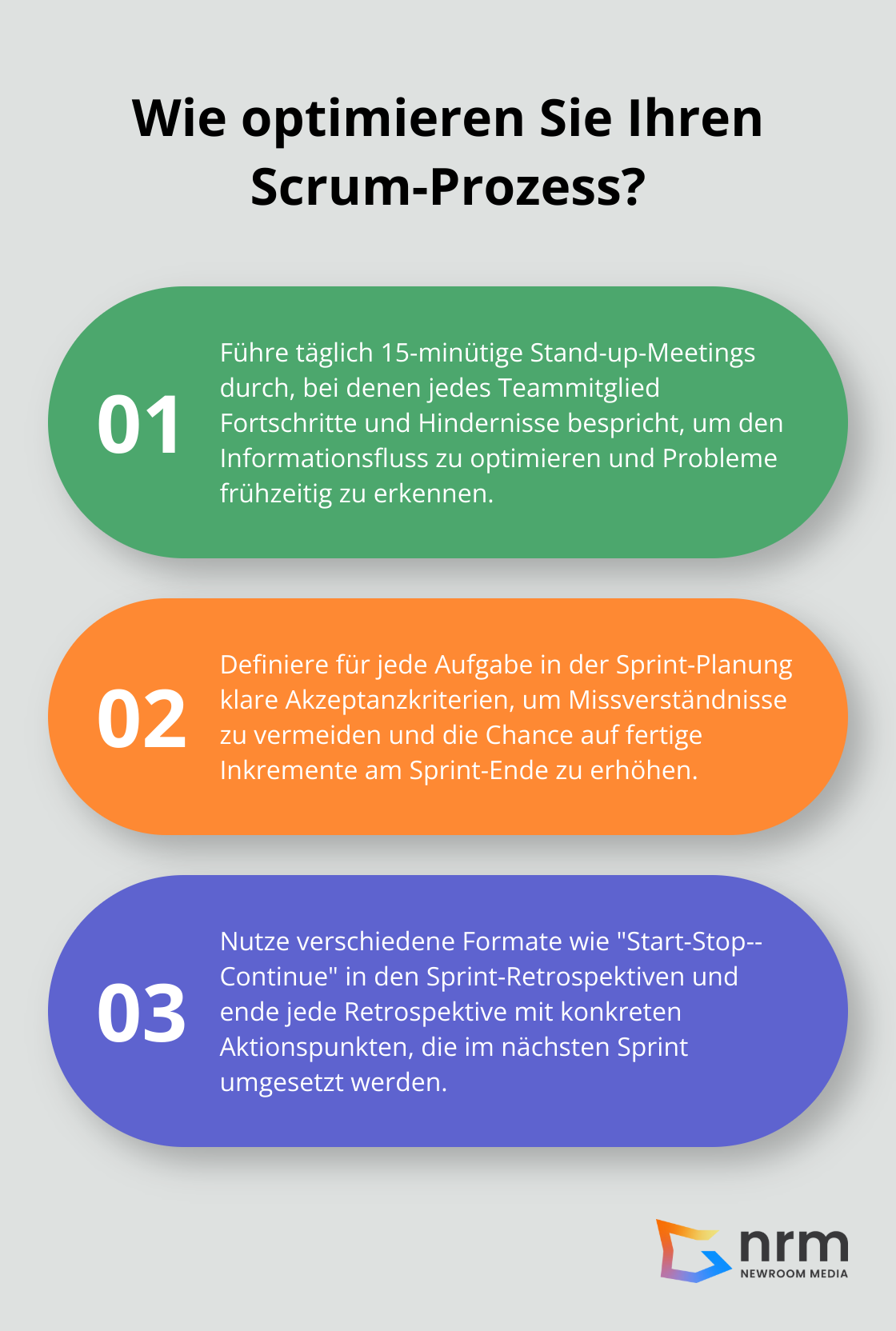 Wie optimieren Sie Ihren Scrum-Prozess?

01

Führe täglich 15-minütige Stand-up-Meetings durch, bei denen jedes Teammitglied Fortschritte und Hindernisse bespricht, um den Informationsfluss zu optimieren und Probleme frühzeitig zu erkennen.

02

Definiere für jede Aufgabe in der Sprint-Planung klare Akzeptanzkriterien, um Missverständnisse zu vermeiden und die Chance auf fertige Inkremente am Sprint-Ende zu erhöhen.

03

Nutze verschiedene Formate wie "Start-Stop--Continue" in den Sprint-Retrospektiven und ende jede Retrospektive mit konkreten Aktionspunkten, die im nächsten Sprint umgesetzt werden.

nrm
NEWROOM MEDIA