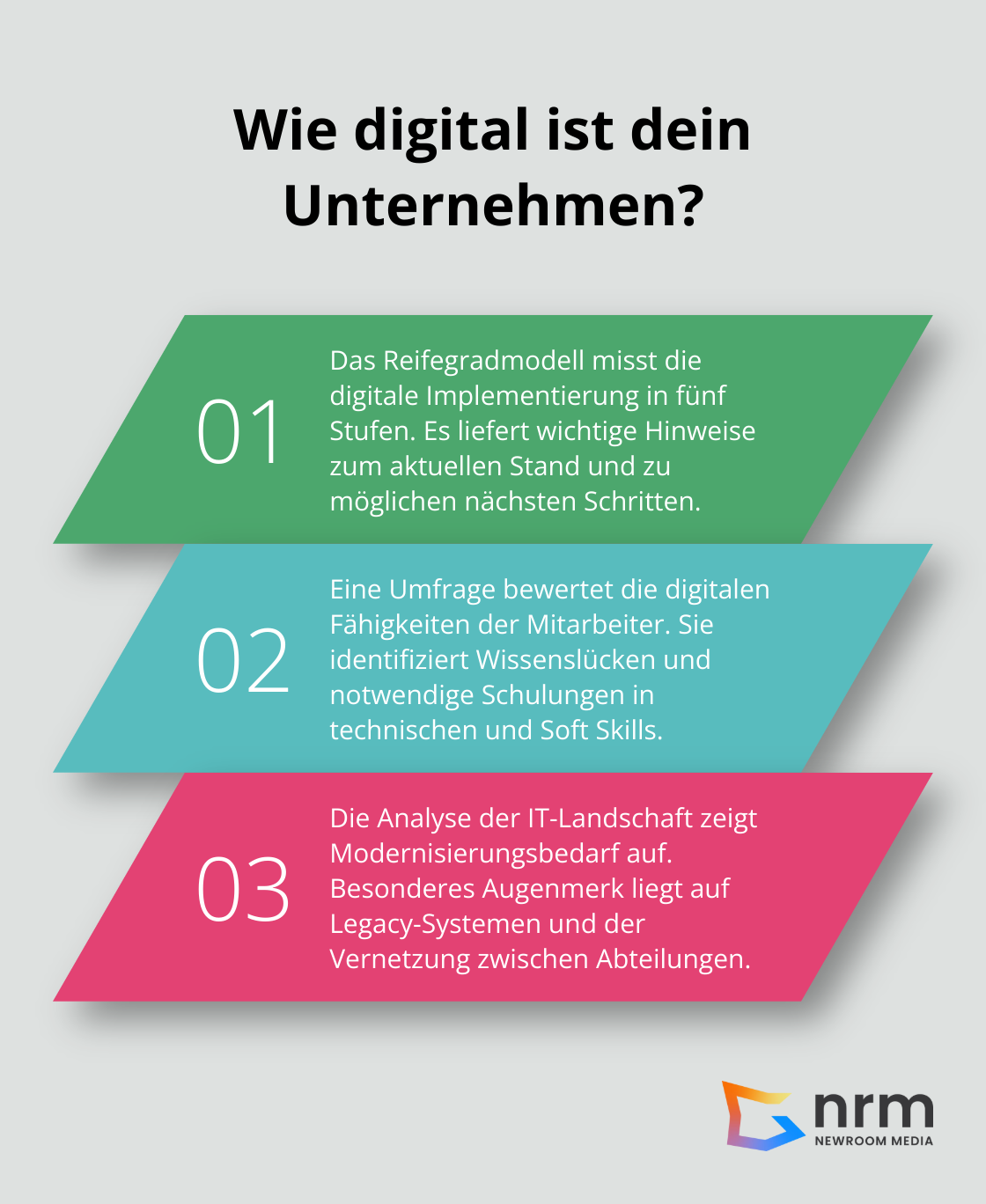 Wie digital ist dein Unternehmen?

01

Das Reifegradmodell misst die digitale Implementierung in fünf Stufen. Es liefert wichtige Hinweise zum aktuellen Stand und zu möglichen nächsten Schritten.

02

Eine Umfrage bewertet die digitalen Fähigkeiten der Mitarbeiter. Sie identifiziert Wissenslücken und notwendige Schulungen in technischen und Soft Skills.

03

Die Analyse der IT-Landschaft zeigt Modernisierungsbedarf auf. Besonderes Augenmerk liegt auf Legacy-Systemen und der Vernetzung zwischen Abteilungen.

nrm
NEWROOM MEDIA