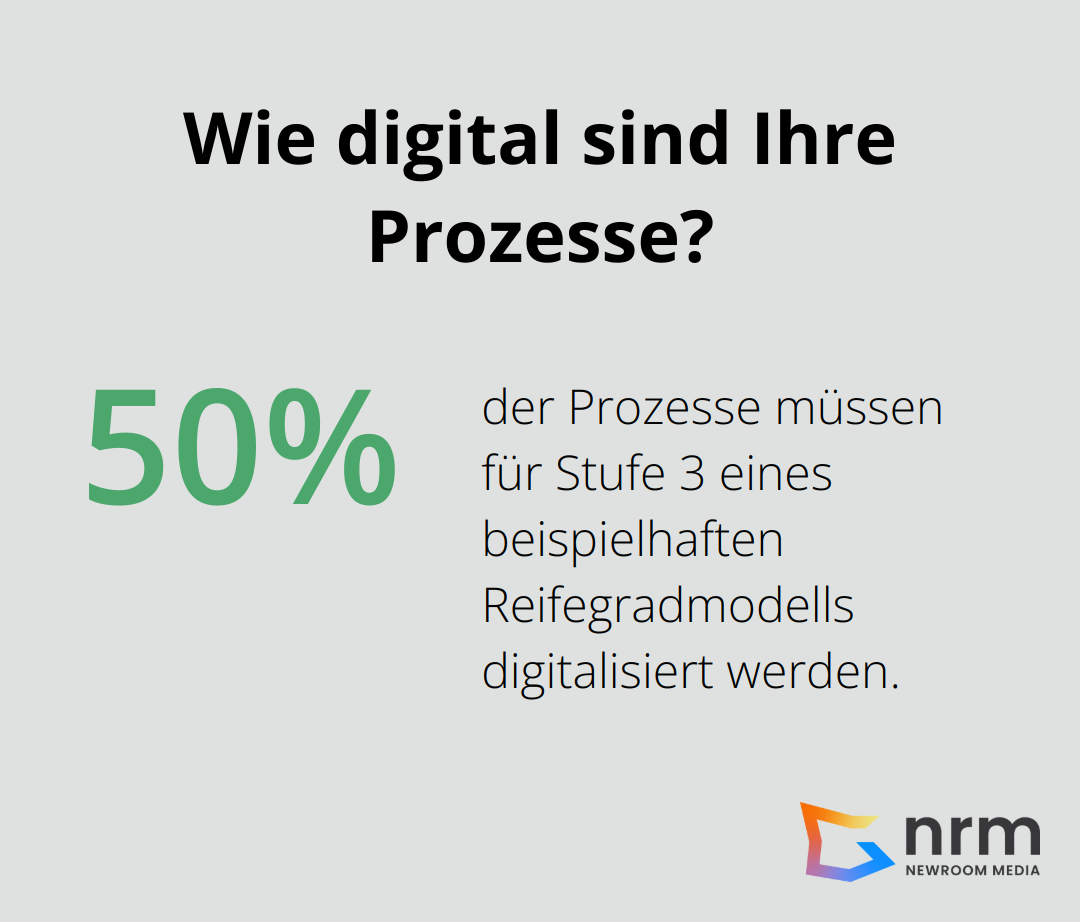 Wie digital sind Ihre Prozesse?

50%

der Prozesse müssen für Stufe 3 eines beispielhaften Reifegradmodells digitalisiert werden.

nrm
NEWROOM MEDIA