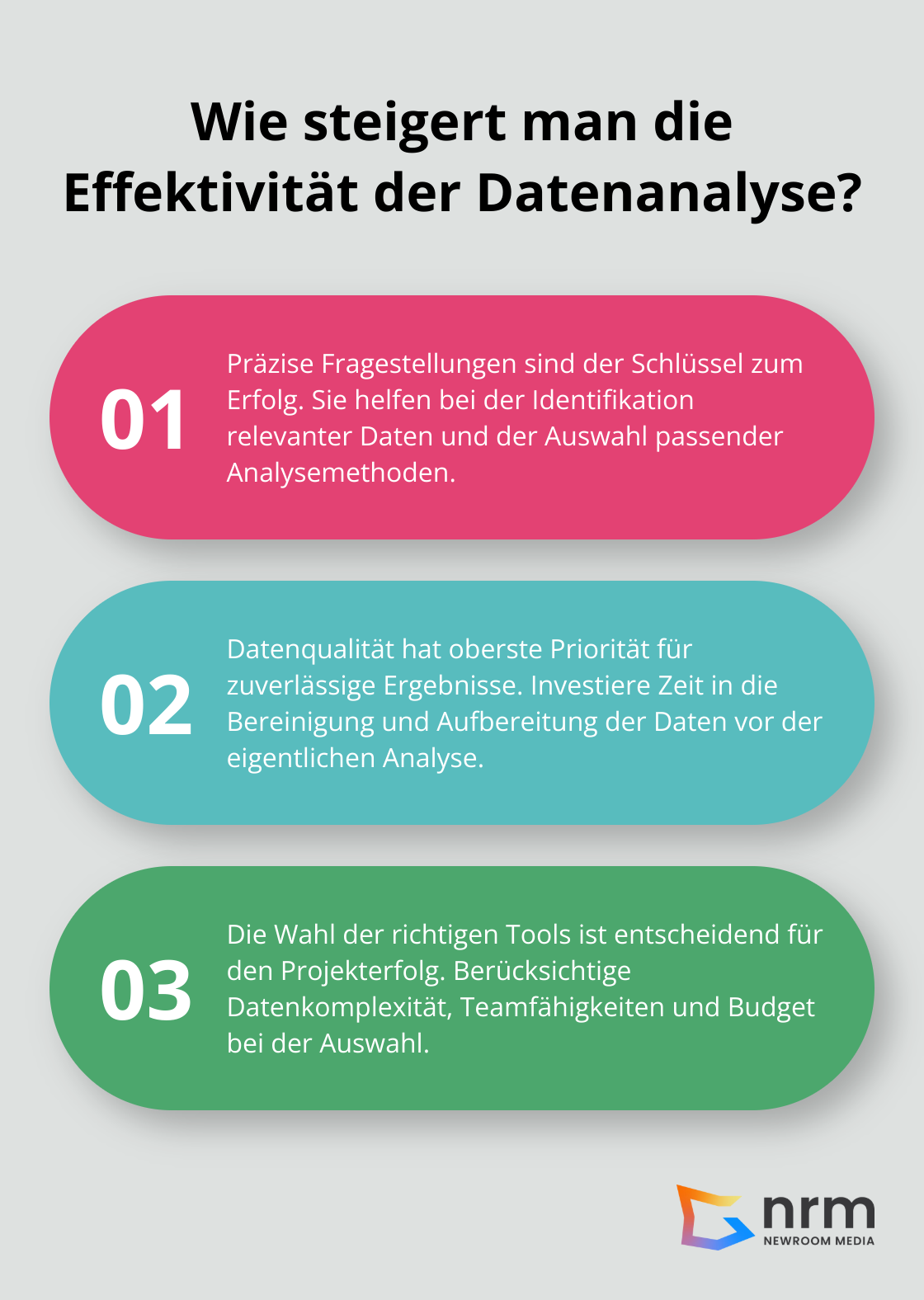 Wie steigert man die Effektivität der Datenanalyse?

01

Präzise Fragestellungen sind der Schlüssel zum Erfolg. Sie helfen bei der Identifikation relevanter Daten und der Auswahl passender Analysemethoden.

02

Datenqualität hat oberste Priorität für zuverlässige Ergebnisse. Investiere Zeit in die Bereinigung und Aufbereitung der Daten vor der eigentlichen Analyse.

03

Die Wahl der richtigen Tools ist entscheidend für den Projekterfolg. Berücksichtige Datenkomplexität, Teamfähigkeiten und Budget bei der Auswahl.

nrm
NEWROOM MEDIA