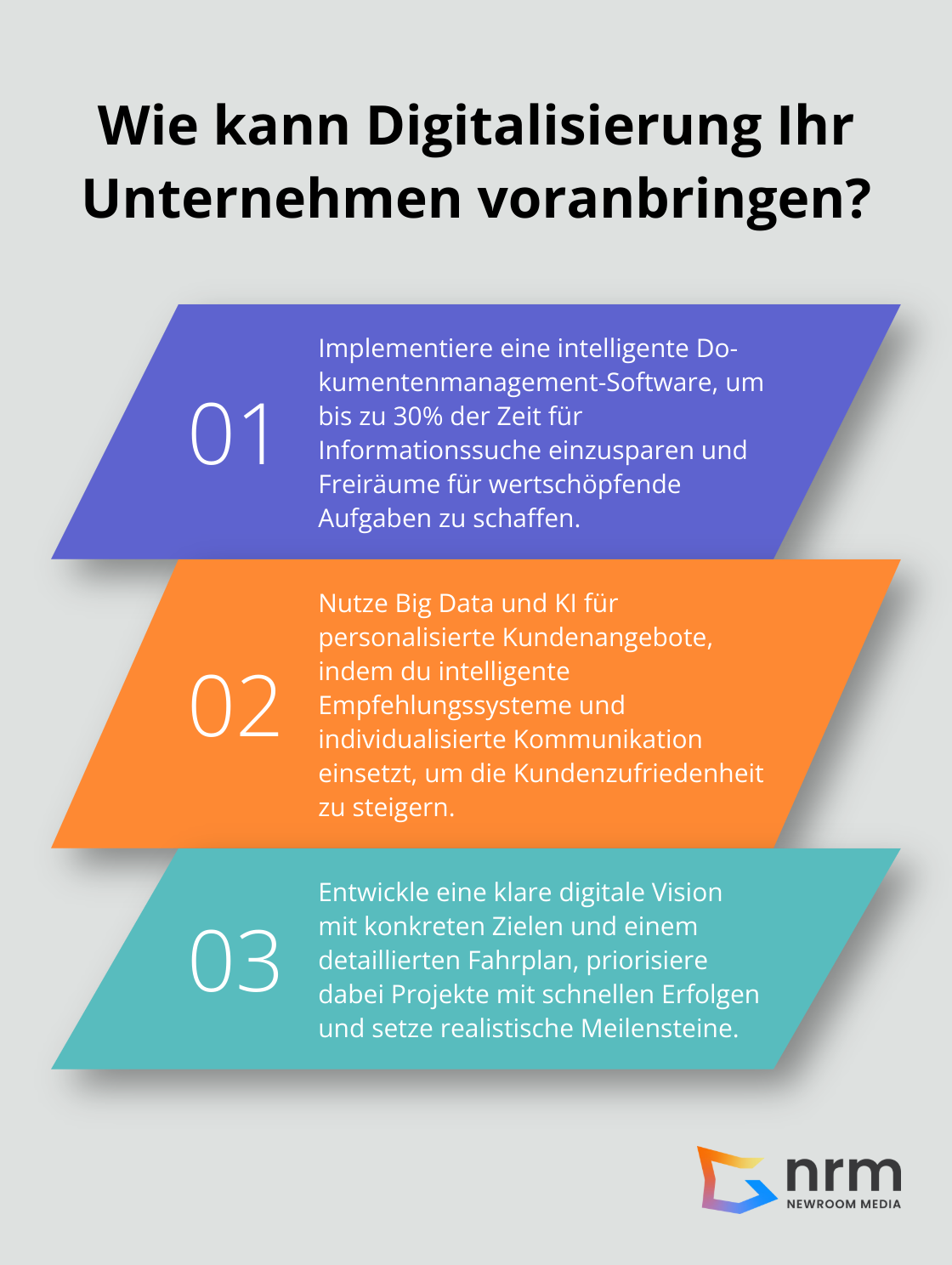 Wie kann Digitalisierung Ihr Unternehmen voranbringen?

01

Implementiere eine intelligente Dokumentenmanagement-Software, um bis zu 30% der Zeit für Informationssuche einzusparen und Freiräume für wertschöpfende Aufgaben zu schaffen.

02

Nutze Big Data und KI für personalisierte Kundenangebote, indem du intelligente Empfehlungssysteme und individualisierte Kommunikation einsetzt, um die Kundenzufriedenheit zu steigern.

03

Entwickle eine klare digitale Vision mit konkreten Zielen und einem detaillierten Fahrplan, priorisiere dabei Projekte mit schnellen Erfolgen und setze realistische Meilensteine.

nrm
NEWROOM MEDIA