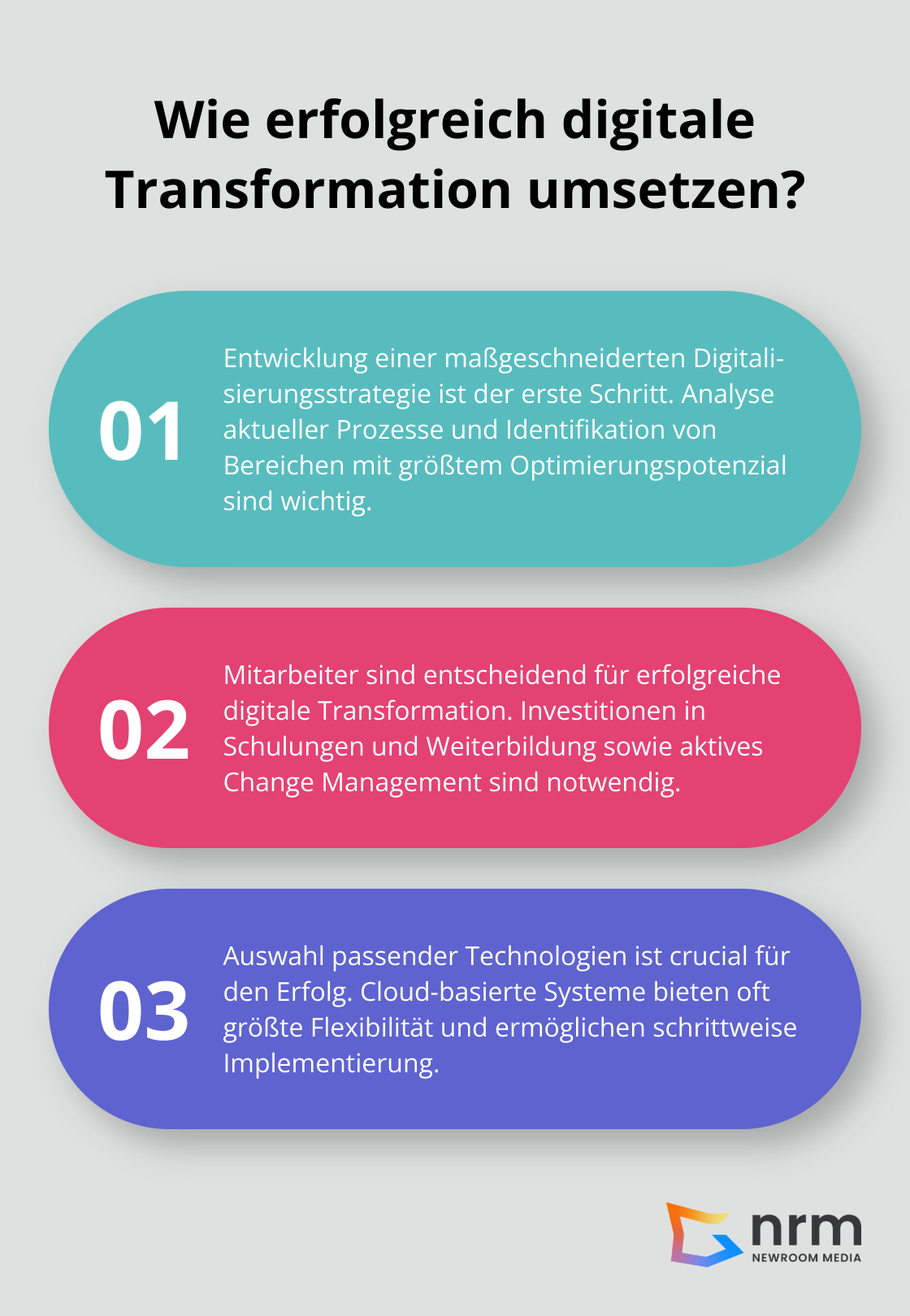 Wie erfolgreich digitale Transformation umsetzen?

01

Entwicklung einer maßgeschneiderten Digitalisierungsstrategie ist der erste Schritt. Analyse aktueller Prozesse und Identifikation von Bereichen mit größtem Optimierungspotenzial sind wichtig.

02

Mitarbeiter sind entscheidend für erfolgreiche digitale Transformation. Investitionen in Schulungen und Weiterbildung sowie aktives Change Management sind notwendig.

03

Auswahl passender Technologien ist crucial für den Erfolg. Cloud-basierte Systeme bieten oft größte Flexibilität und ermöglichen schrittweise Implementierung.

nrm
NEWROOM MEDIA