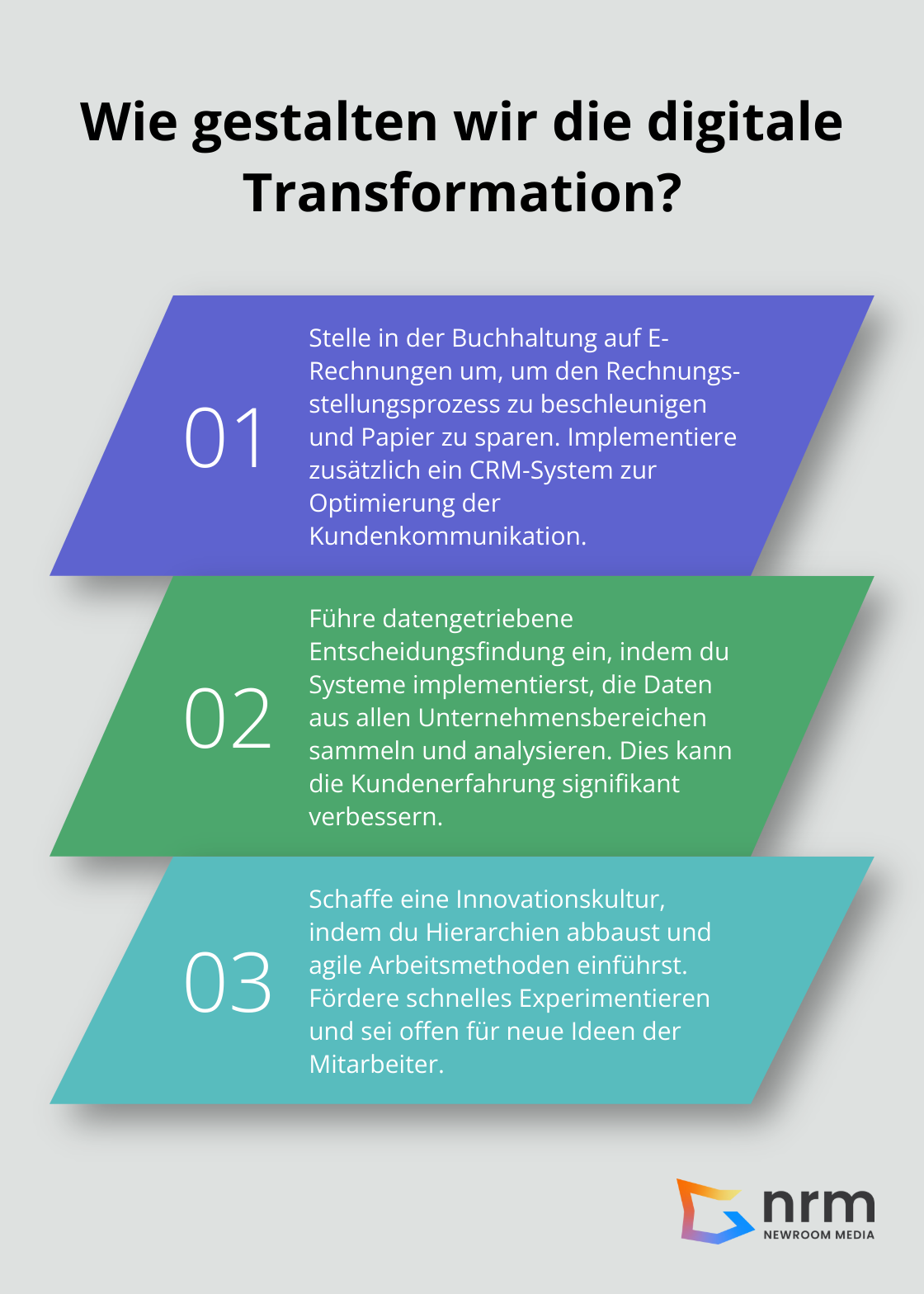 Wie gestalten wir die digitale Transformation?

01

Stelle in der Buchhaltung auf E-Rechnungen um, um den Rechnungsstellungsprozess zu beschleunigen und Papier zu sparen. Implementiere zusätzlich ein CRM-System zur Optimierung der Kundenkommunikation.

02

Führe datengetriebene Entscheidungsfindung ein, indem du Systeme implementierst, die Daten aus allen Unternehmensbereichen sammeln und analysieren. Dies kann die Kundenerfahrung signifikant verbessern.

03

Schaffe eine Innovationskultur, indem du Hierarchien abbaust und agile Arbeitsmethoden einführst. Fördere schnelles Experimentieren und sei offen für neue Ideen der Mitarbeiter.

nrm
NEWROOM MEDIA