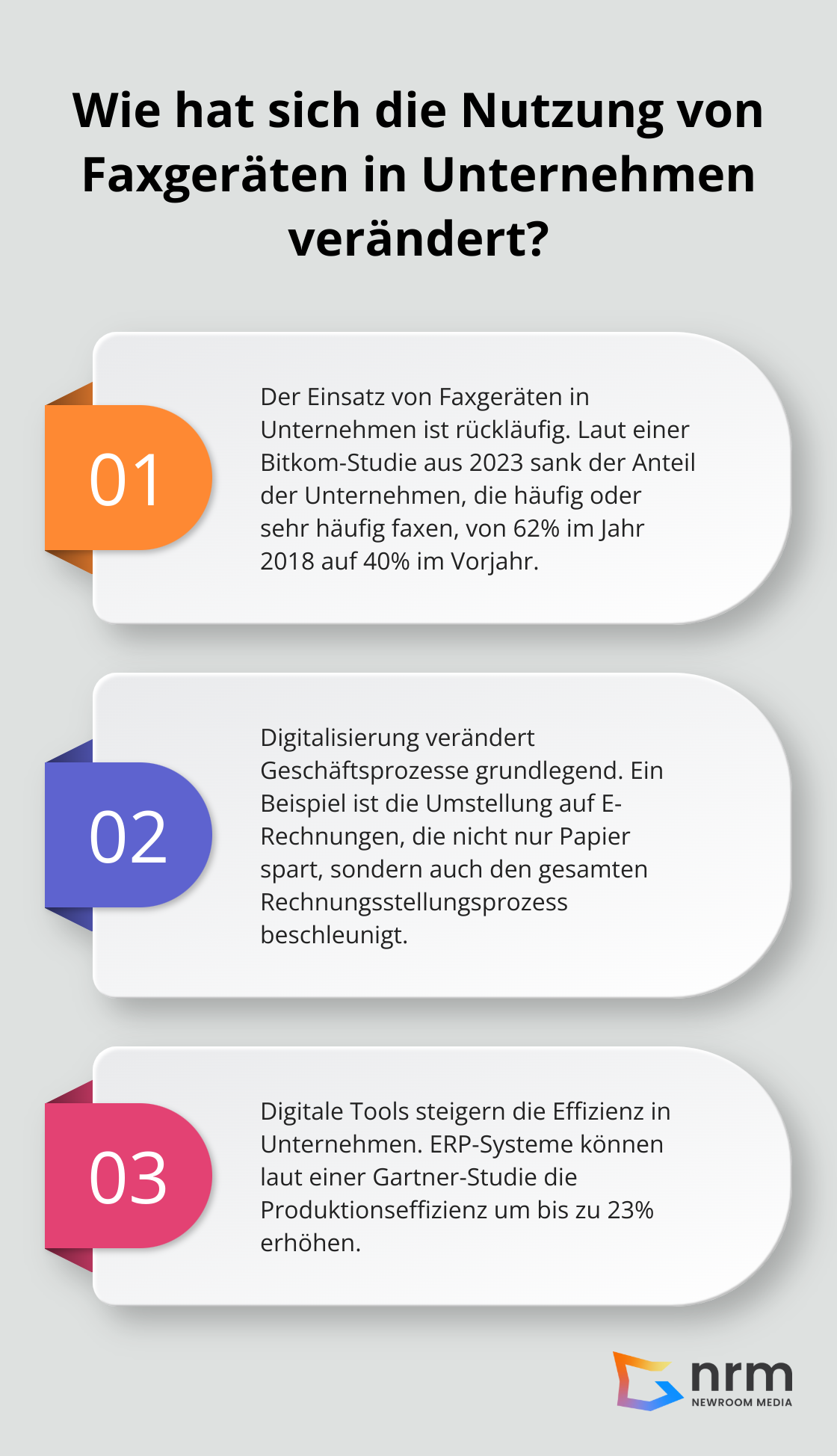 Wie hat sich die Nutzung von Faxgeräten in Unternehmen verändert?

01

Der Einsatz von Faxgeräten in Unternehmen ist rückläufig. Laut einer Bitkom-Studie aus 2023 sank der Anteil der Unternehmen, die häufig oder sehr häufig faxen, von 62% im Jahr 2018 auf 40% im Vorjahr.

02

Digitalisierung verändert Geschäftsprozesse grundlegend. Ein Beispiel ist die Umstellung auf E-Rechnungen, die nicht nur Papier spart, sondern auch den gesamten Rechnungsstellungsprozess beschleunigt.

03

Digitale Tools steigern die Effizienz in Unternehmen. ERP-Systeme können laut einer Gartner-Studie die Produktionseffizienz um bis zu 23% erhöhen.

nrm
NEWROOM MEDIA