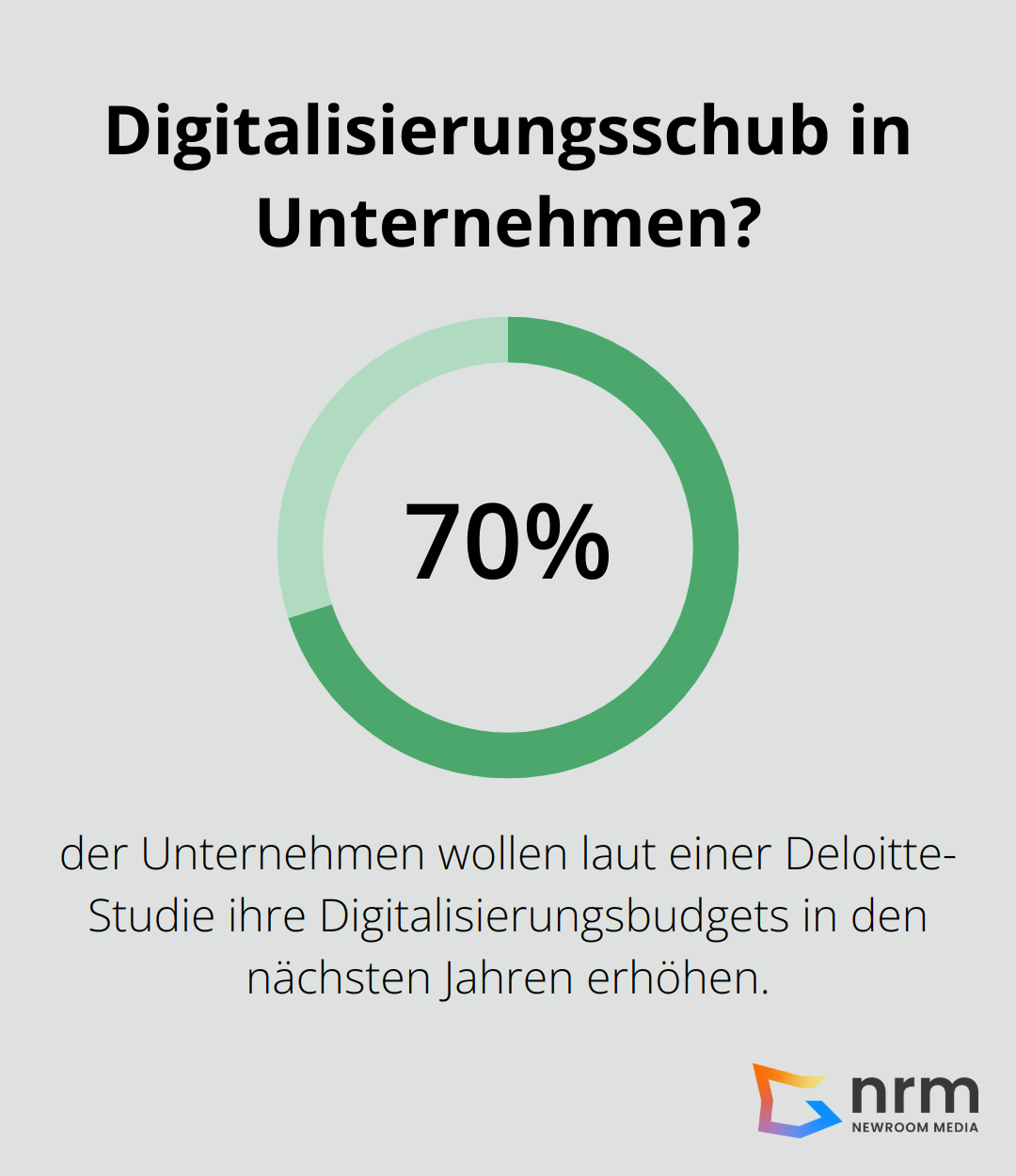 Digitalisierungsschub in Unternehmen?

70%

der Unternehmen wollen laut einer Deloitte-Studie ihre Digitalisierungsbudgets in den nächsten Jahren erhöhen.

nrm
NEWROOM MEDIA