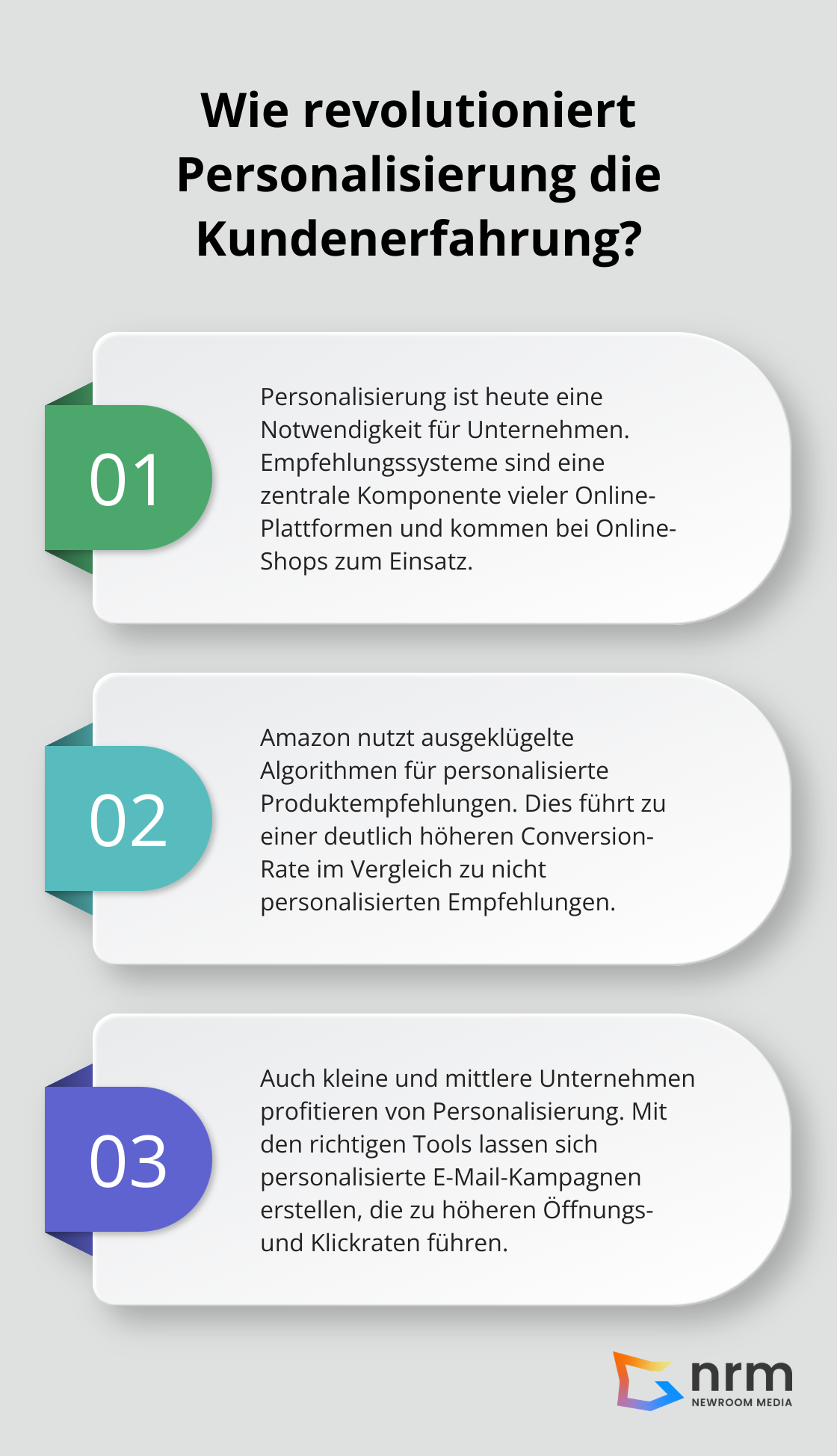 Wie revolutioniert Personalisierung die Kundenerfahrung?

01

Personalisierung ist heute eine Notwendigkeit für Unternehmen. Empfehlungssysteme sind eine zentrale Komponente vieler Online-Plattformen und kommen bei Online-Shops zum Einsatz.

02

Amazon nutzt ausgeklügelte Algorithmen für personalisierte Produktempfehlungen. Dies führt zu einer deutlich höheren Conversion-Rate im Vergleich zu nicht personalisierten Empfehlungen.

03

Auch kleine und mittlere Unternehmen profitieren von Personalisierung. Mit den richtigen Tools lassen sich personalisierte E-Mail-Kampagnen erstellen, die zu höheren Öffnungs- und Klickraten führen.

nrm
NEWROOM MEDIA