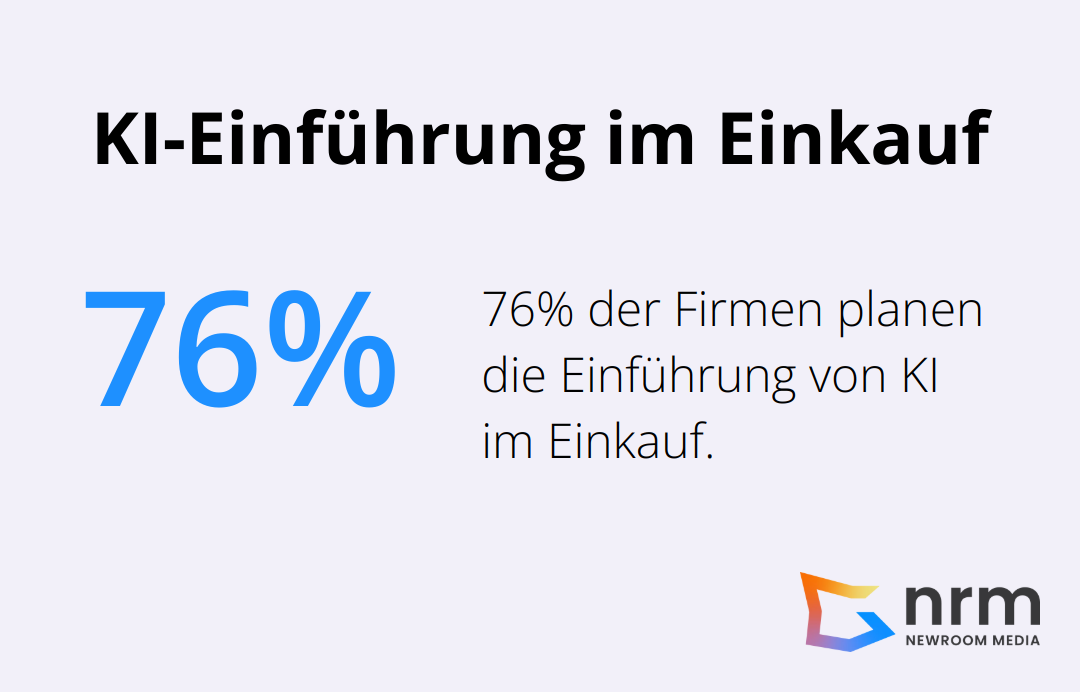 KI-Einführung im Einkauf

76%

76% der Firmen planen die Einführung von KI im Einkauf.

nrm
NEWROOM MEDIA