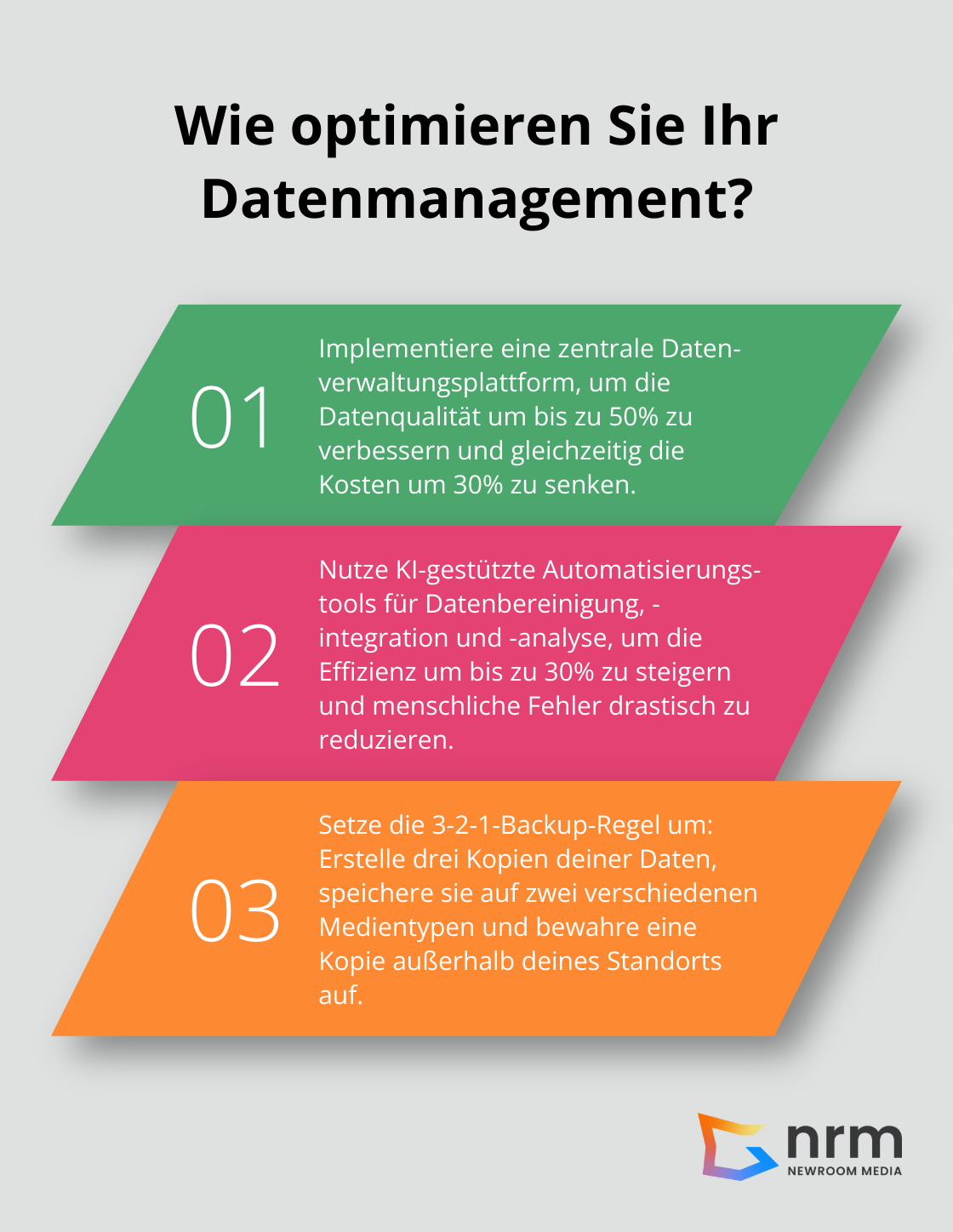 Wie optimieren Sie Ihr Datenmanagement?

01

Implementiere eine zentrale Datenverwaltungsplattform, um die Datenqualität um bis zu 50% zu verbessern und gleichzeitig die Kosten um 30% zu senken.

02

Nutze KI-gestützte Automatisierungstools für Datenbereinigung, -integration und -analyse, um die Effizienz um bis zu 30% zu steigern und menschliche Fehler drastisch zu reduzieren.

03

Setze die 3-2-1-Backup-Regel um: Erstelle drei Kopien deiner Daten, speichere sie auf zwei verschiedenen Medientypen und bewahre eine Kopie außerhalb deines Standorts auf.

nrm
NEWROOM MEDIA