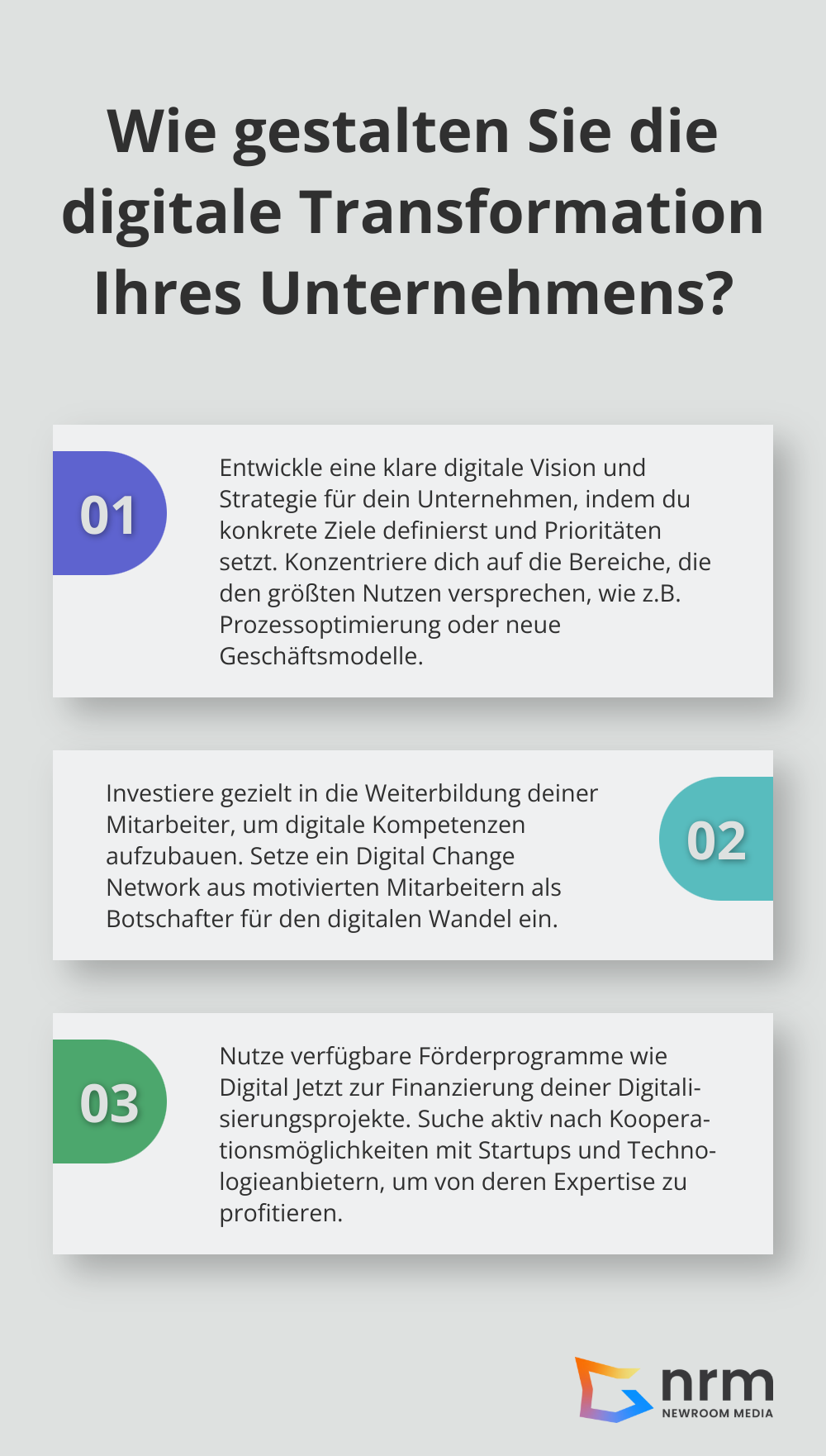 Wie gestalten Sie die digitale Transformation Ihres Unternehmens?

01

Entwickle eine klare digitale Vision und Strategie für dein Unternehmen, indem du konkrete Ziele definierst und Prioritäten setzt. Konzentriere dich auf die Bereiche, die den größten Nutzen versprechen, wie z.B. Prozessoptimierung oder neue Geschäftsmodelle.

Investiere gezielt in die Weiterbildung deiner Mitarbeiter, um digitale Kompetenzen aufzubauen. Setze ein Digital Change Network aus motivierten Mitarbeitern als Botschafter für den digitalen Wandel ein.

02

03

Nutze verfügbare Förderprogramme wie Digital Jetzt zur Finanzierung deiner Digitalisierungsprojekte. Suche aktiv nach Kooperationsmöglichkeiten mit Startups und Technologieanbietern, um von deren Expertise zu profitieren.

nrm
NEWROOM MEDIA