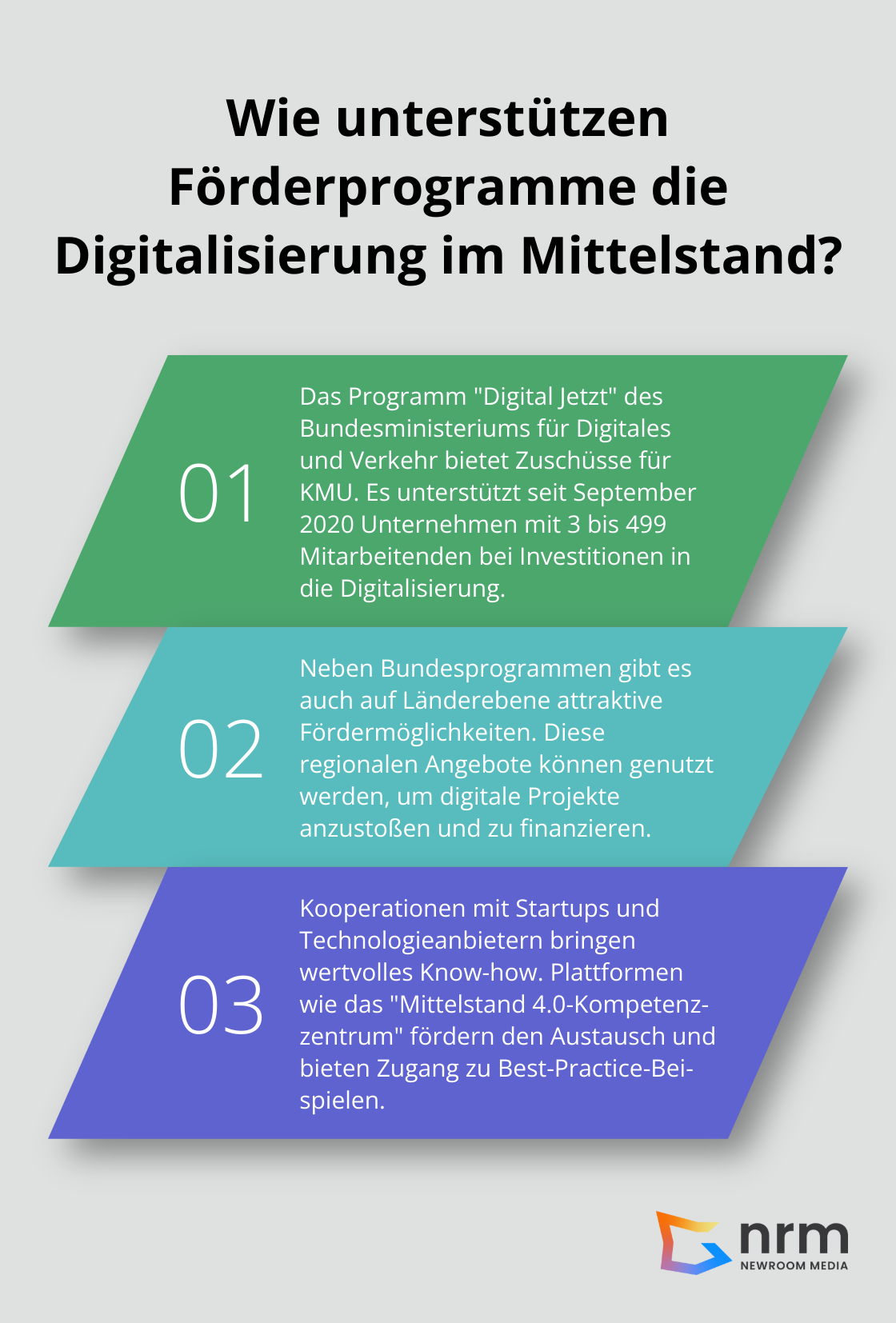 Wie unterstützen Förderprogramme die Digitalisierung im Mittelstand?

01

Das Programm "Digital Jetzt" des Bundesministeriums für Digitales und Verkehr bietet Zuschüsse für KMU. Es unterstützt seit September 2020 Unternehmen mit 3 bis 499 Mitarbeitenden bei Investitionen in die Digitalisierung.

02

Neben Bundesprogrammen gibt es auch auf Länderebene attraktive Fördermöglichkeiten. Diese regionalen Angebote können genutzt werden, um digitale Projekte anzustoßen und zu finanzieren.

03

Kooperationen mit Startups und Technologieanbietern bringen wertvolles Know-how. Plattformen wie das "Mittelstand 4.0-Kompetenzzentrum" fördern den Austausch und bieten Zugang zu Best-Practice-Beispielen.

nrm
NEWROOM MEDIA