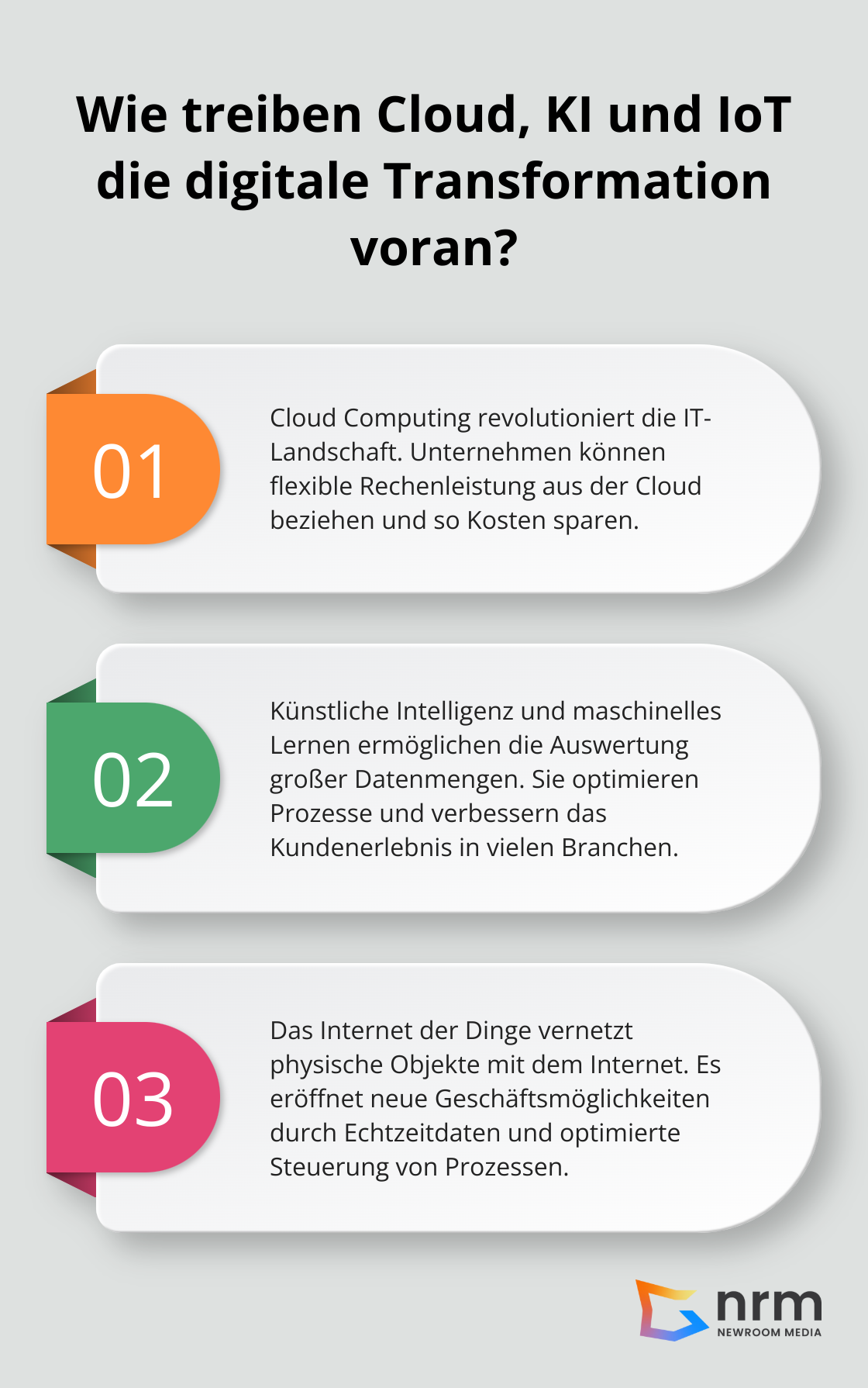 Wie treiben Cloud, KI und IoT die digitale Transformation voran?

01

Cloud Computing revolutioniert die IT-Landschaft. Unternehmen können flexible Rechenleistung aus der Cloud beziehen und so Kosten sparen.

02

Künstliche Intelligenz und maschinelles Lernen ermöglichen die Auswertung großer Datenmengen. Sie optimieren Prozesse und verbessern das Kundenerlebnis in vielen Branchen.

03

Das Internet der Dinge vernetzt physische Objekte mit dem Internet. Es eröffnet neue Geschäftsmöglichkeiten durch Echtzeitdaten und optimierte Steuerung von Prozessen.

nrm
NEWROOM MEDIA