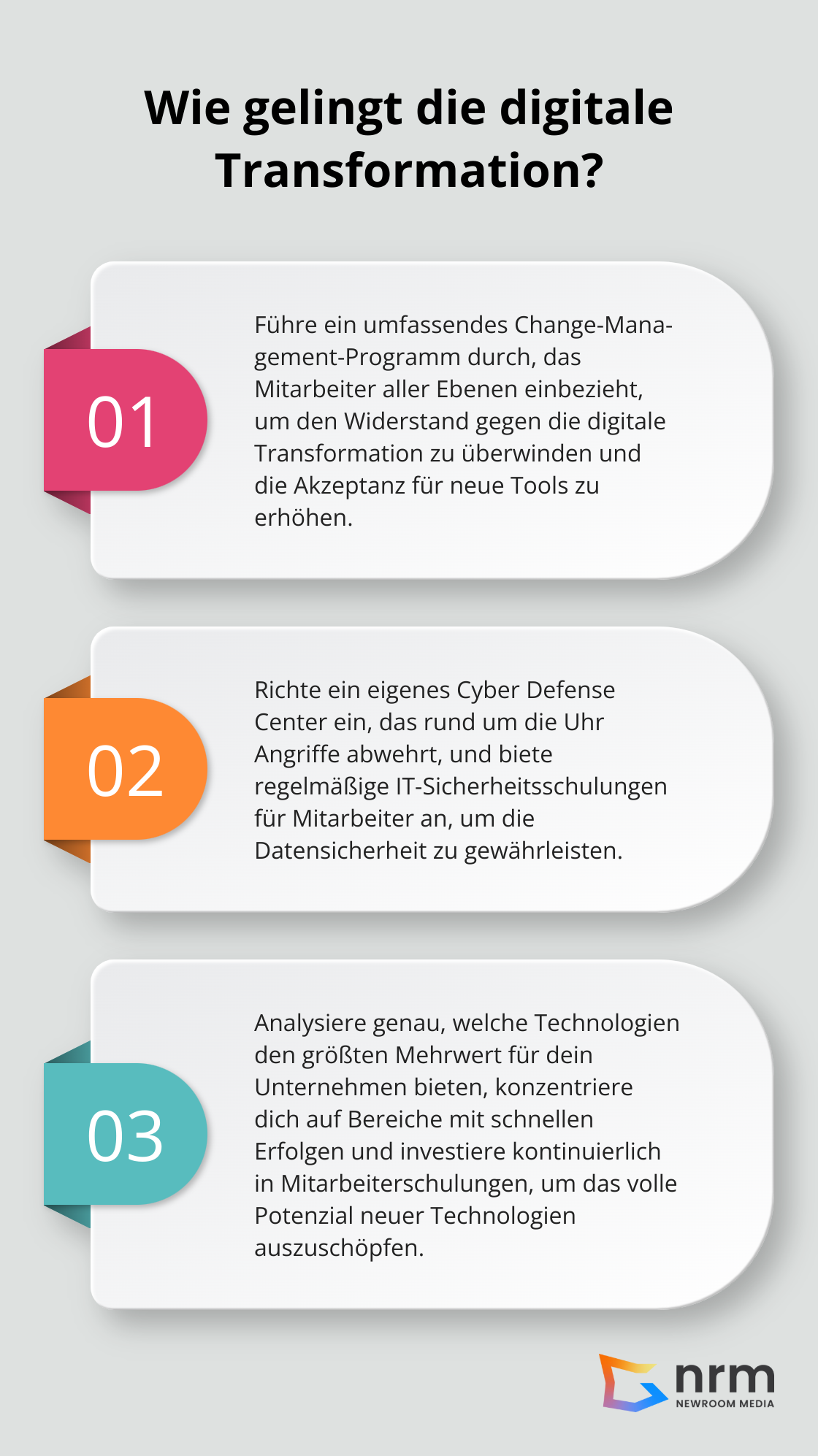 Wie gelingt die digitale Transformation?

01

Führe ein umfassendes Change-Management-Programm durch, das Mitarbeiter aller Ebenen einbezieht, um den Widerstand gegen die digitale Transformation zu überwinden und die Akzeptanz für neue Tools zu erhöhen.

02

Richte ein eigenes Cyber Defense Center ein, das rund um die Uhr Angriffe abwehrt, und biete regelmäßige IT-Sicherheitsschulungen für Mitarbeiter an, um die Datensicherheit zu gewährleisten.

03

Analysiere genau, welche Technologien den größten Mehrwert für dein Unternehmen bieten, konzentriere dich auf Bereiche mit schnellen Erfolgen und investiere kontinuierlich in Mitarbeiterschulungen, um das volle Potenzial neuer Technologien auszuschöpfen.

nrm
NEWROOM MEDIA