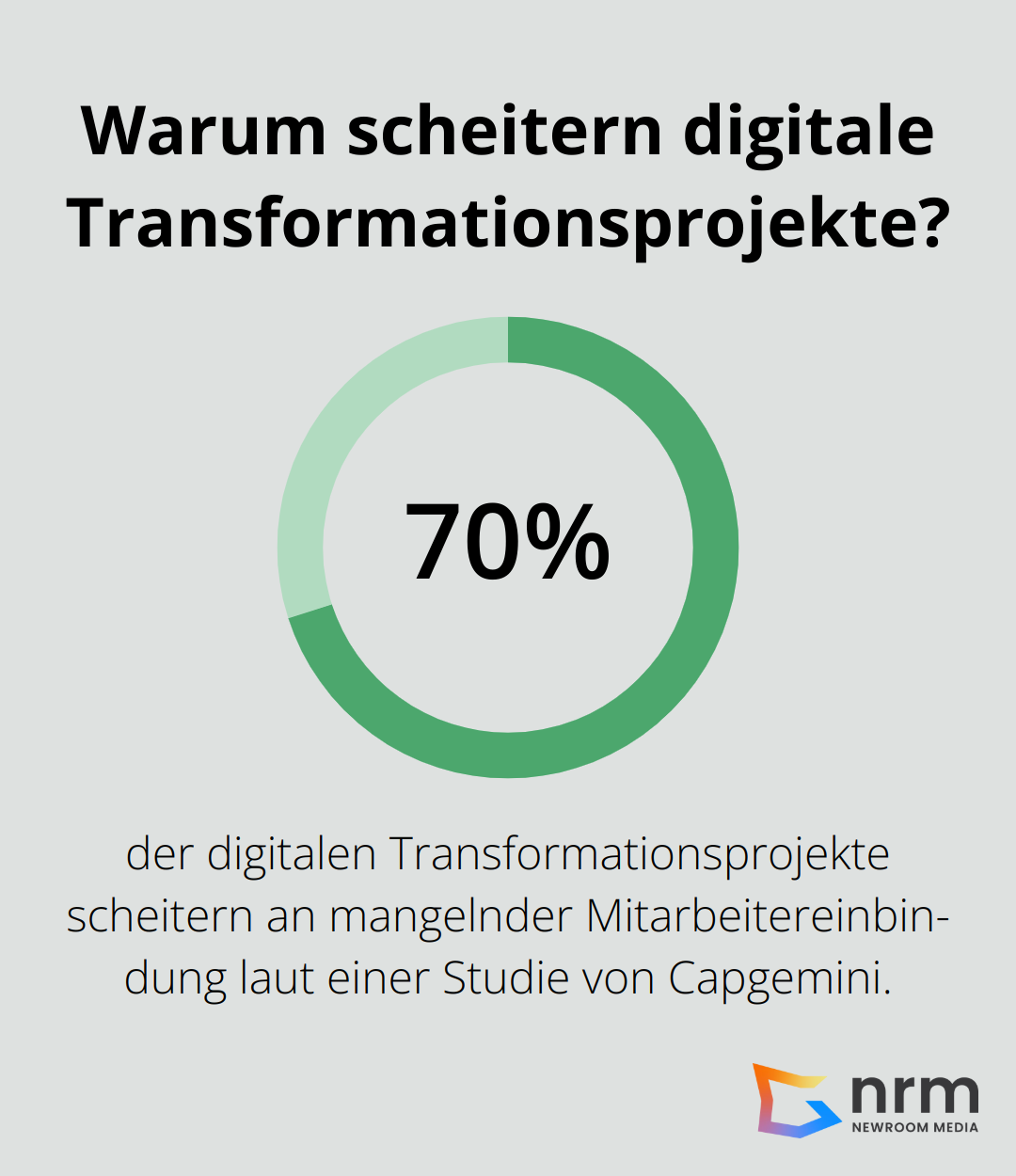 Warum scheitern digitale Transformationsprojekte?

70%

der digitalen Transformationsprojekte scheitern an mangelnder Mitarbeitereinbindung laut einer Studie von Capgemini.

nrm
NEWROOM MEDIA