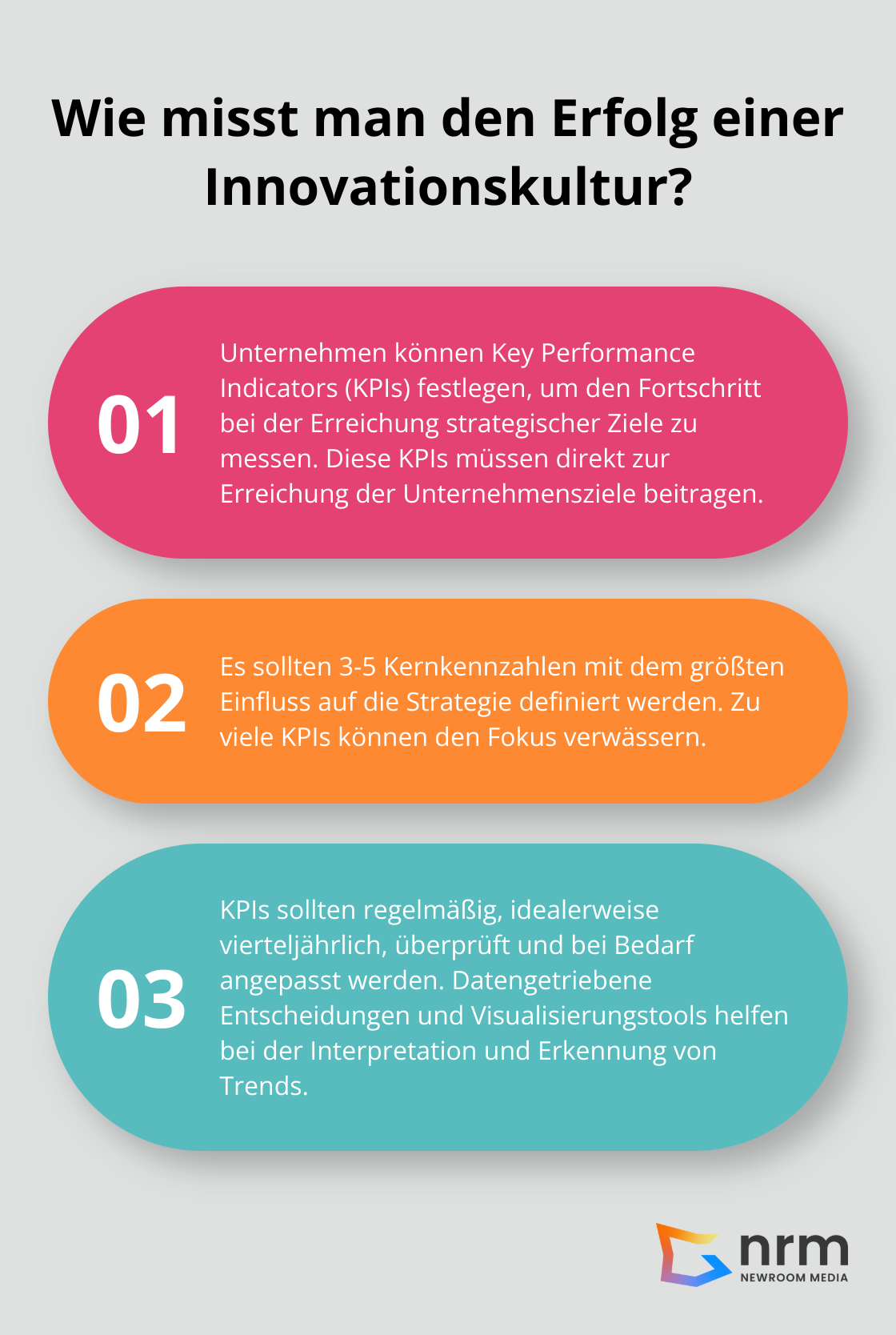 Wie misst man den Erfolg einer Innovationskultur?

01

Unternehmen können Key Performance Indicators (KPIs) festlegen, um den Fortschritt bei der Erreichung strategischer Ziele zu messen. Diese KPIs müssen direkt zur Erreichung der Unternehmensziele beitragen.

02

Es sollten 3-5 Kernkennzahlen mit dem größten Einfluss auf die Strategie definiert werden. Zu viele KPIs können den Fokus verwässern.

03

KPIs sollten regelmäßig, idealerweise vierteljährlich, überprüft und bei Bedarf angepasst werden. Datengetriebene Entscheidungen und Visualisierungstools helfen bei der Interpretation und Erkennung von Trends.

nrm
NEWROOM MEDIA