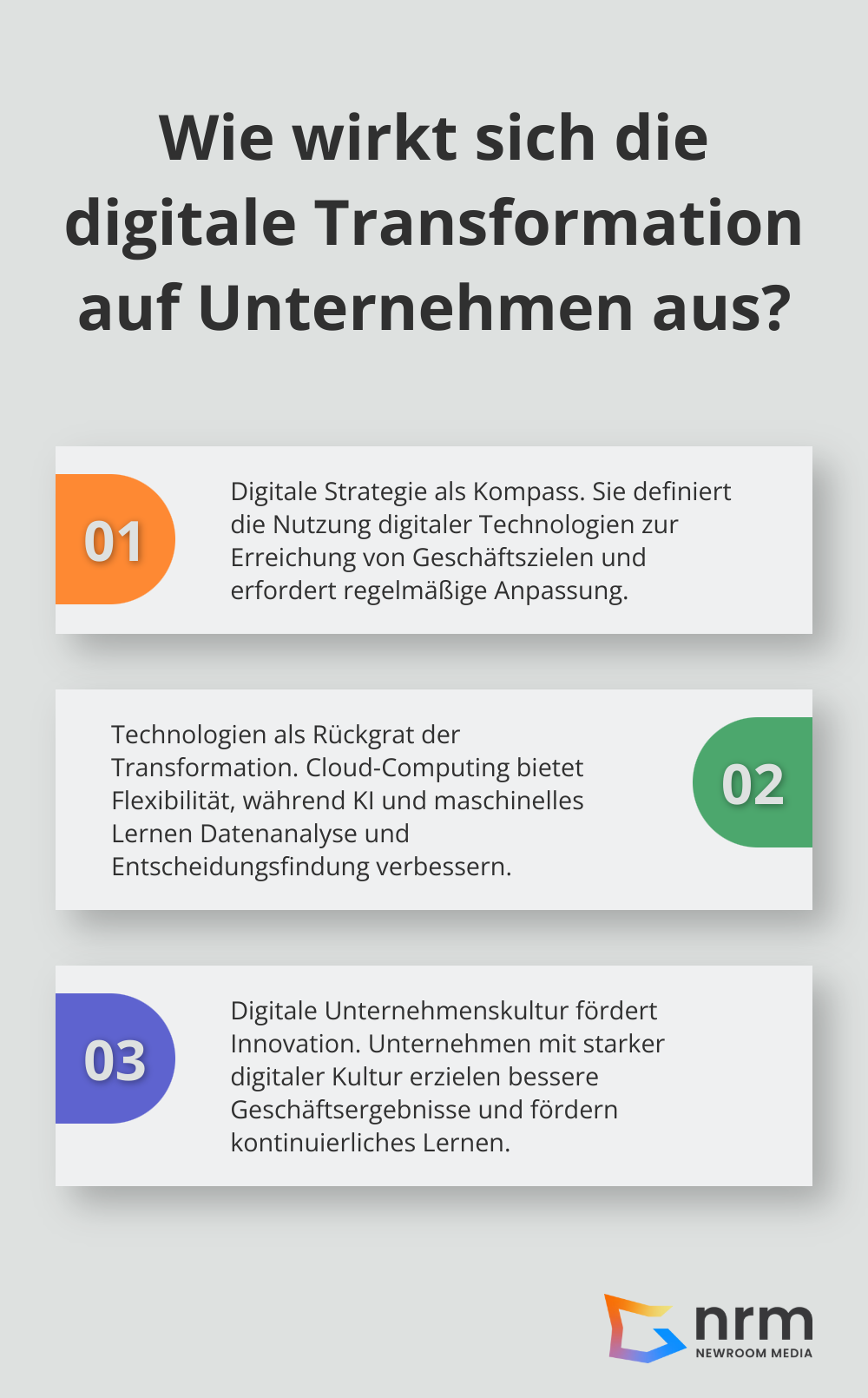 Wie wirkt sich die digitale Transformation auf Unternehmen aus?

01

Digitale Strategie als Kompass. Sie definiert die Nutzung digitaler Technologien zur Erreichung von Geschäftszielen und erfordert regelmäßige Anpassung.

Technologien als Rückgrat der Transformation. Cloud-Computing bietet Flexibilität, während KI und maschinelles Lernen Datenanalyse und Entscheidungsfindung verbessern.

02

03

Digitale Unternehmenskultur fördert Innovation. Unternehmen mit starker digitaler Kultur erzielen bessere Geschäftsergebnisse und fördern kontinuierliches Lernen.

nrm
NEWROOM MEDIA