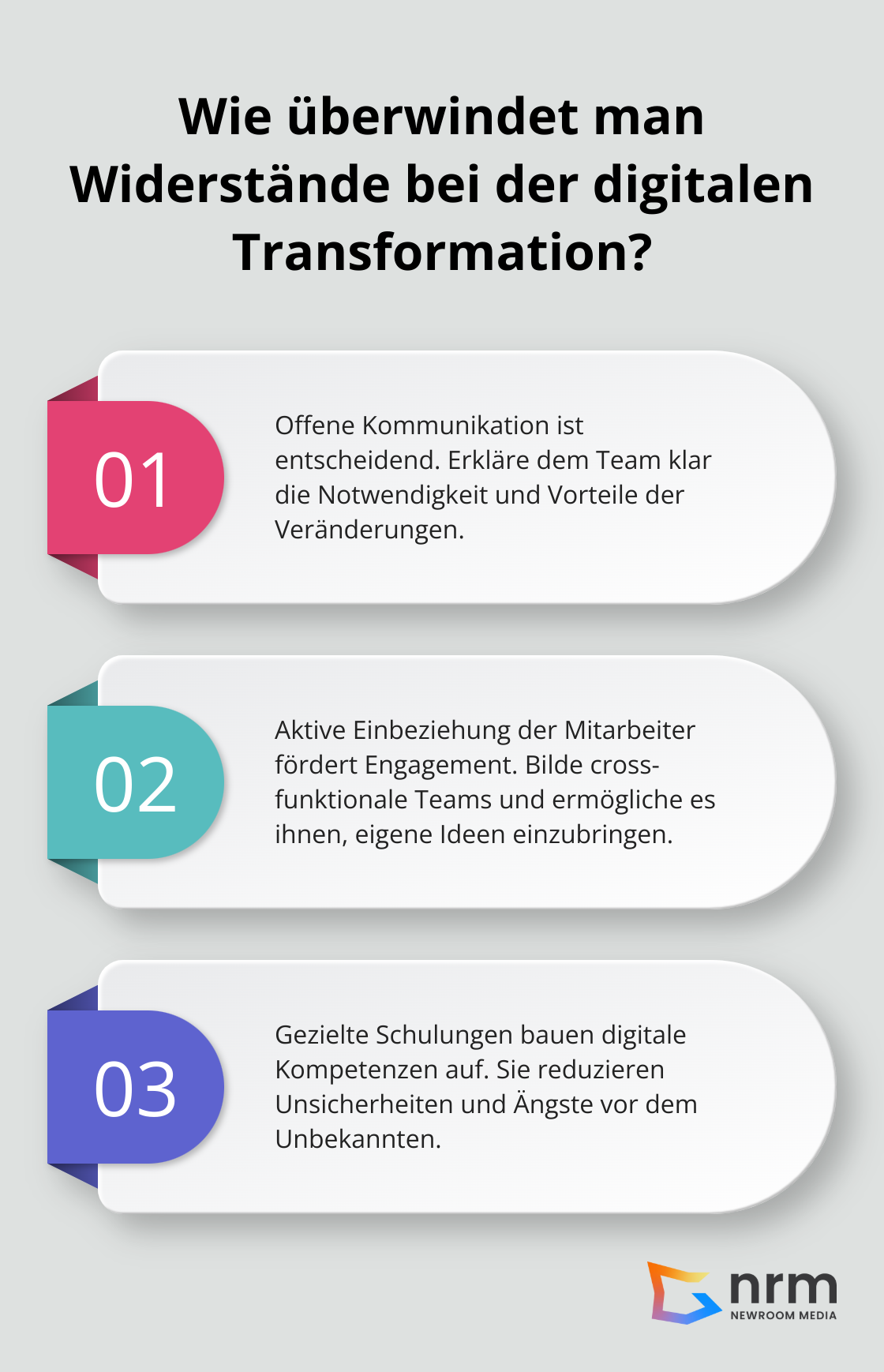 Wie überwindet man Widerstände bei der digitalen Transformation?

01

Offene Kommunikation ist entscheidend. Erkläre dem Team klar die Notwendigkeit und Vorteile der Veränderungen.

02

Aktive Einbeziehung der Mitarbeiter fördert Engagement. Bilde cross-funktionale Teams und ermögliche es ihnen, eigene Ideen einzubringen.

03

Gezielte Schulungen bauen digitale Kompetenzen auf. Sie reduzieren Unsicherheiten und Ängste vor dem Unbekannten.

nrm
NEWROOM MEDIA