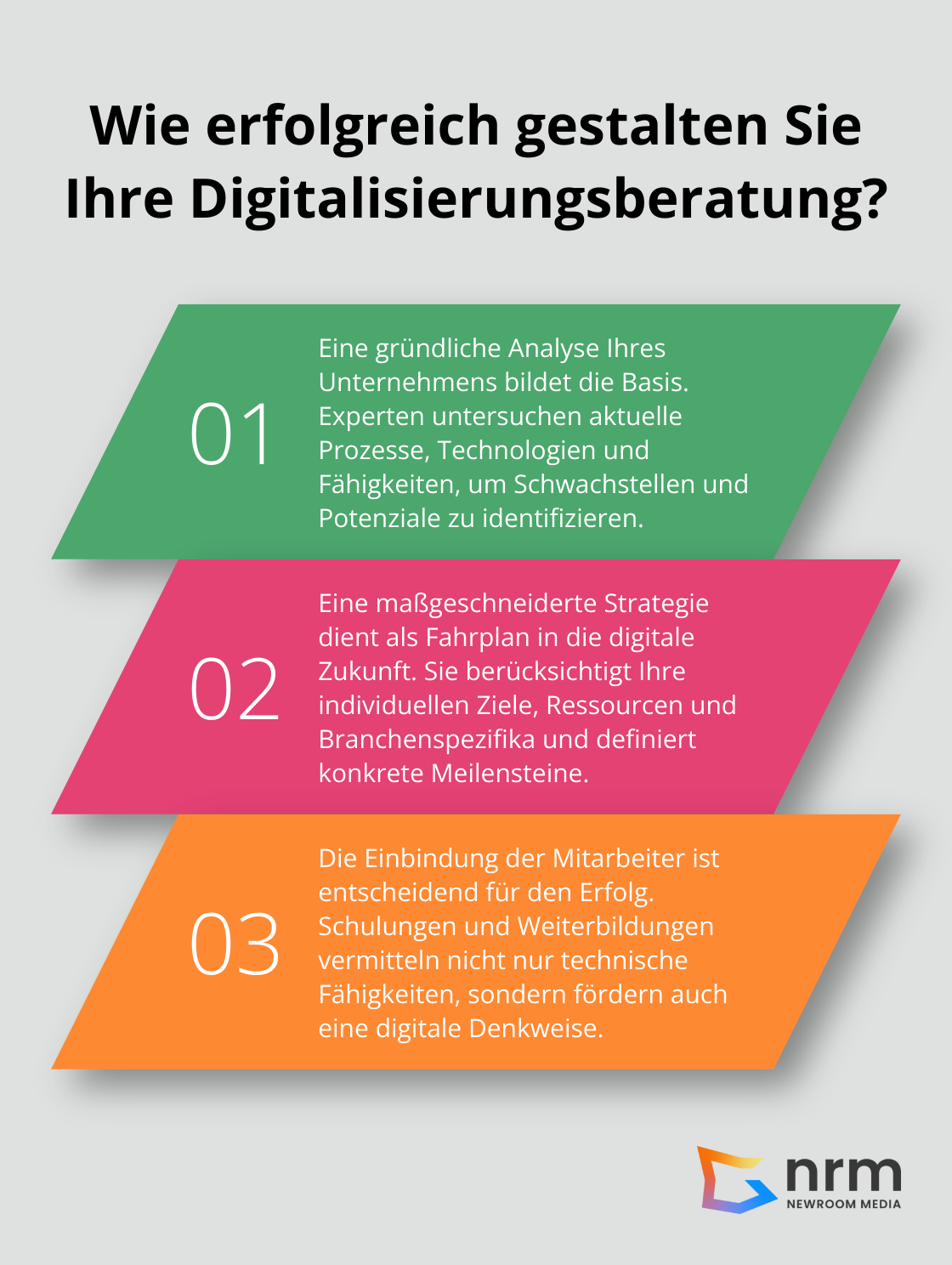 Wie erfolgreich gestalten Sie Ihre Digitalisierungsberatung?

01

Eine gründliche Analyse Ihres Unternehmens bildet die Basis. Experten untersuchen aktuelle Prozesse, Technologien und Fähigkeiten, um Schwachstellen und Potenziale zu identifizieren.

02

Eine maßgeschneiderte Strategie dient als Fahrplan in die digitale Zukunft. Sie berücksichtigt Ihre individuellen Ziele, Ressourcen und Branchenspezifika und definiert konkrete Meilensteine.

03

Die Einbindung der Mitarbeiter ist entscheidend für den Erfolg. Schulungen und Weiterbildungen vermitteln nicht nur technische Fähigkeiten, sondern fördern auch eine digitale Denkweise.

nrm
NEWROOM MEDIA