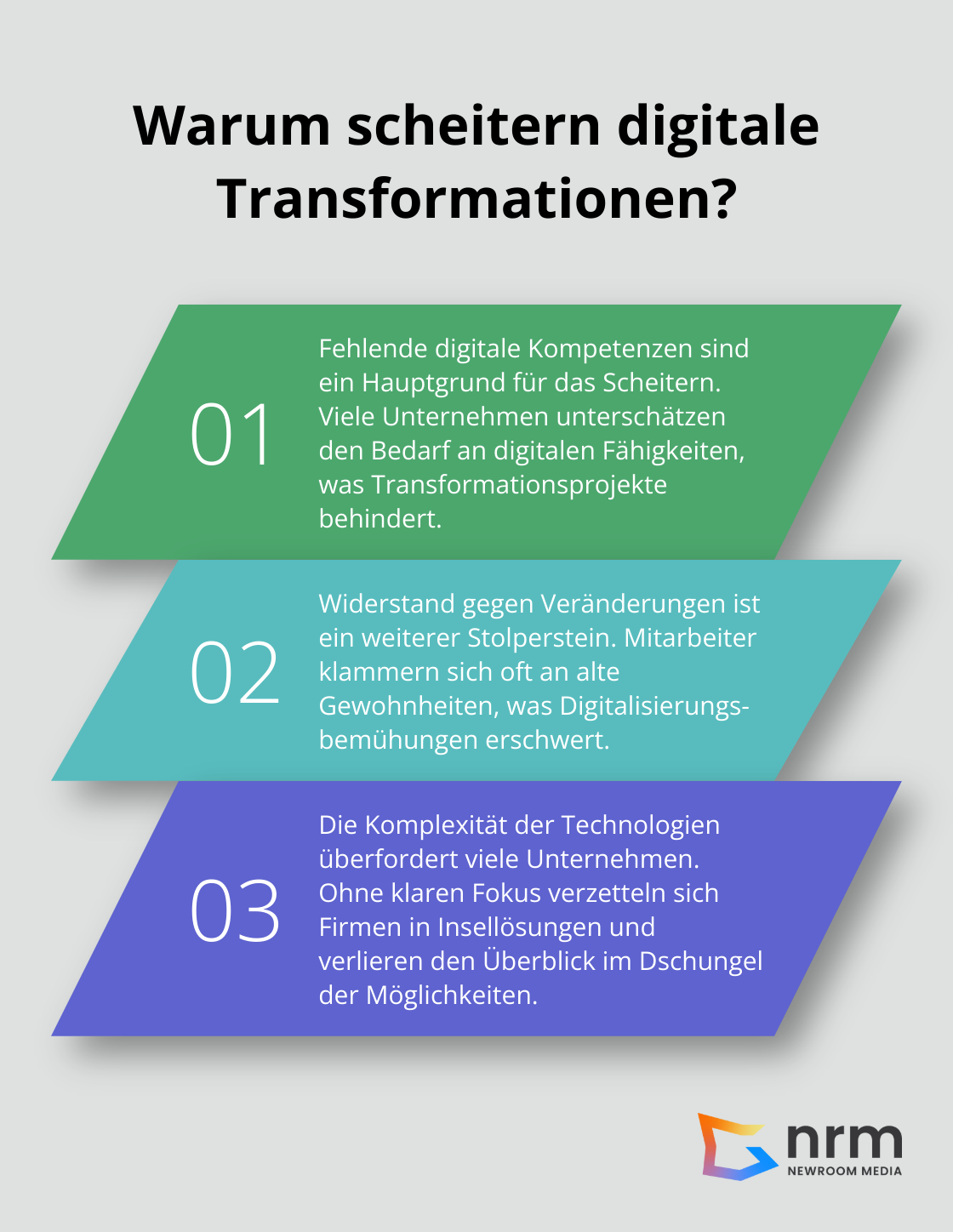 Warum scheitern digitale Transformationen?

01

Fehlende digitale Kompetenzen sind ein Hauptgrund für das Scheitern. Viele Unternehmen unterschätzen den Bedarf an digitalen Fähigkeiten, was Transformationsprojekte behindert.

02

Widerstand gegen Veränderungen ist ein weiterer Stolperstein. Mitarbeiter klammern sich oft an alte Gewohnheiten, was Digitalisierungsbemühungen erschwert.

03

Die Komplexität der Technologien überfordert viele Unternehmen. Ohne klaren Fokus verzetteln sich Firmen in Insellösungen und verlieren den Überblick im Dschungel der Möglichkeiten.

nrm
NEWROOM MEDIA