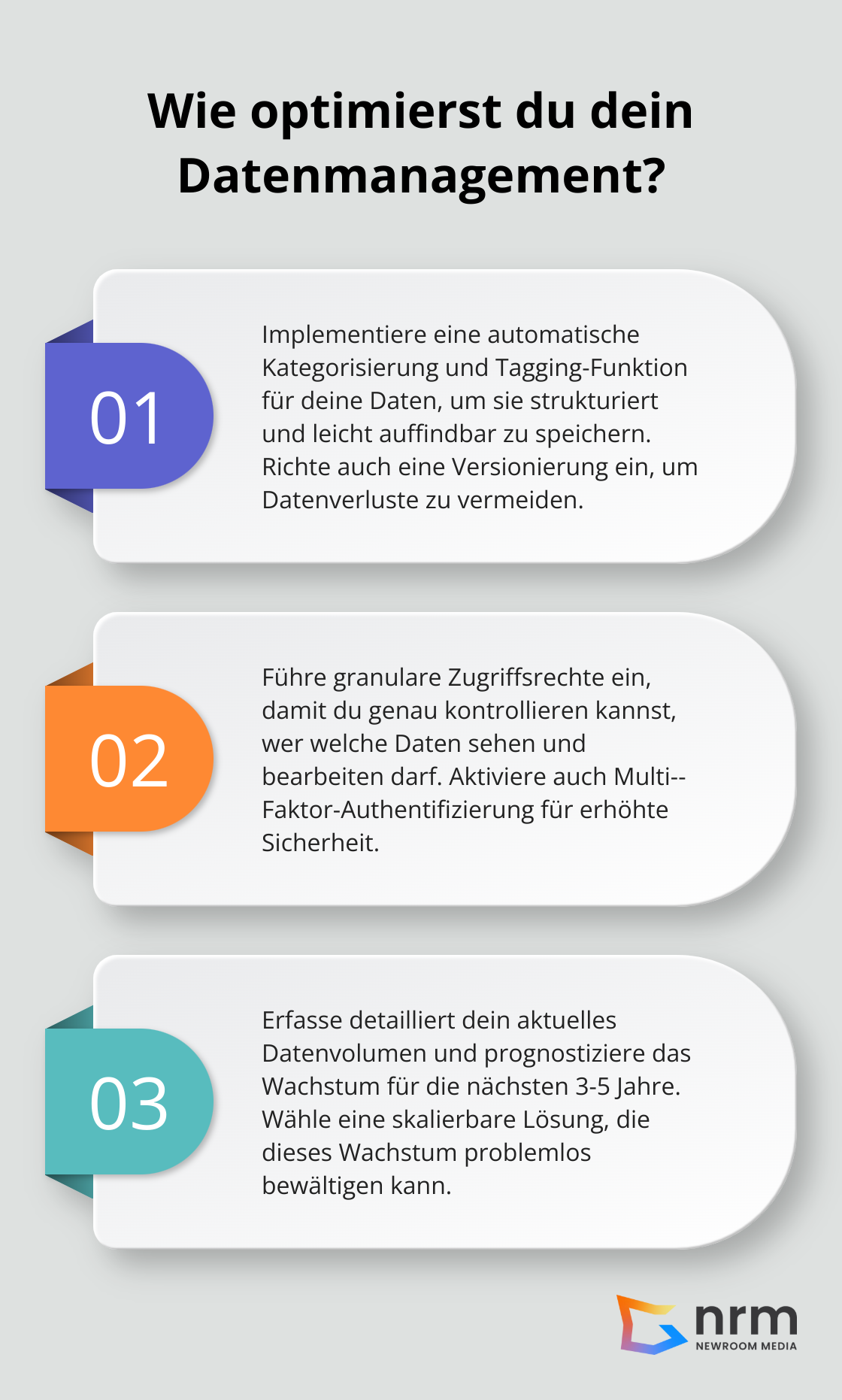 Wie optimierst du dein Datenmanagement?

01

Implementiere eine automatische Kategorisierung und Tagging-Funktion für deine Daten, um sie strukturiert und leicht auffindbar zu speichern. Richte auch eine Versionierung ein, um Datenverluste zu vermeiden.

02

Führe granulare Zugriffsrechte ein, damit du genau kontrollieren kannst, wer welche Daten sehen und bearbeiten darf. Aktiviere auch Multi--Faktor-Authentifizierung für erhöhte Sicherheit.

03

Erfasse detailliert dein aktuelles Datenvolumen und prognostiziere das Wachstum für die nächsten 3-5 Jahre. Wähle eine skalierbare Lösung, die dieses Wachstum problemlos bewältigen kann.

nrm
NEWROOM MEDIA