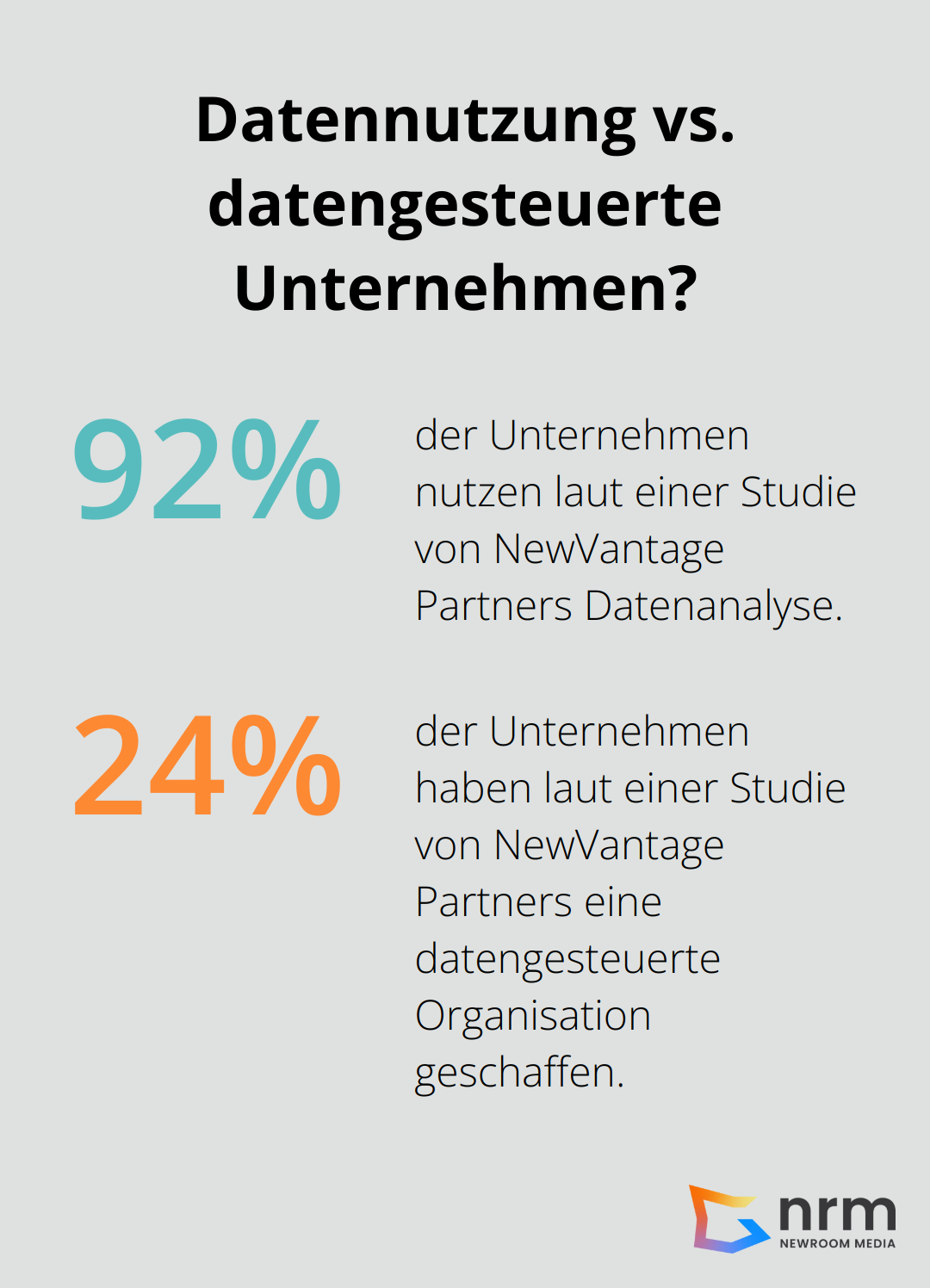 Datennutzung vs. datengesteuerte Unternehmen?

92%

der Unternehmen nutzen laut einer Studie von NewVantage Partners Datenanalyse.

24%

der Unternehmen haben laut einer Studie von NewVantage Partners eine datengesteuerte Organisation geschaffen.

nrm
NEWROOM MEDIA