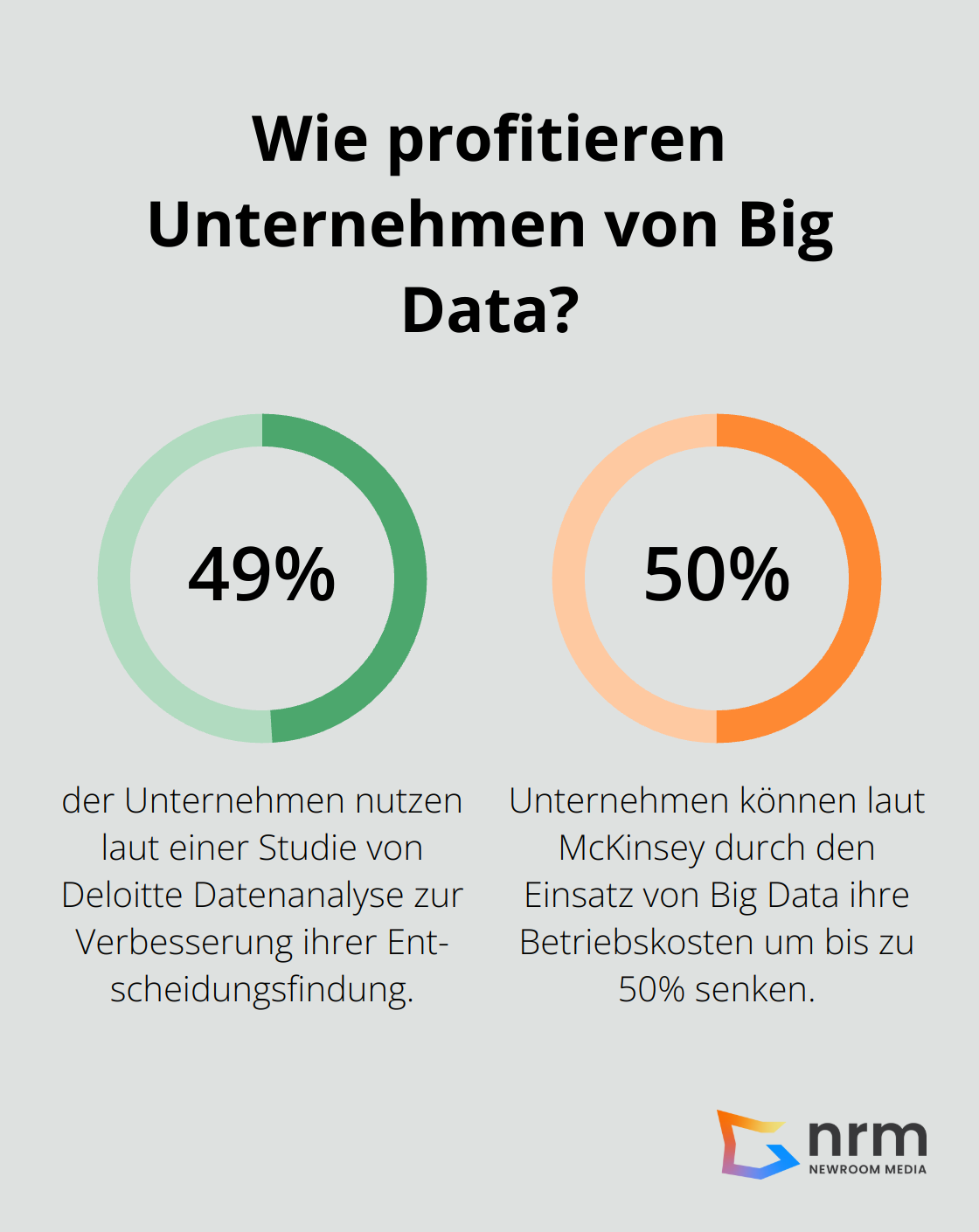 Wie profitieren Unternehmen von Big Data?

49%

der Unternehmen nutzen laut einer Studie von Deloitte Datenanalyse zur Verbesserung ihrer Entscheidungsfindung.

50%

Unternehmen können laut McKinsey durch den Einsatz von Big Data ihre Betriebskosten um bis zu 50% senken.

nrm
NEWROOM MEDIA