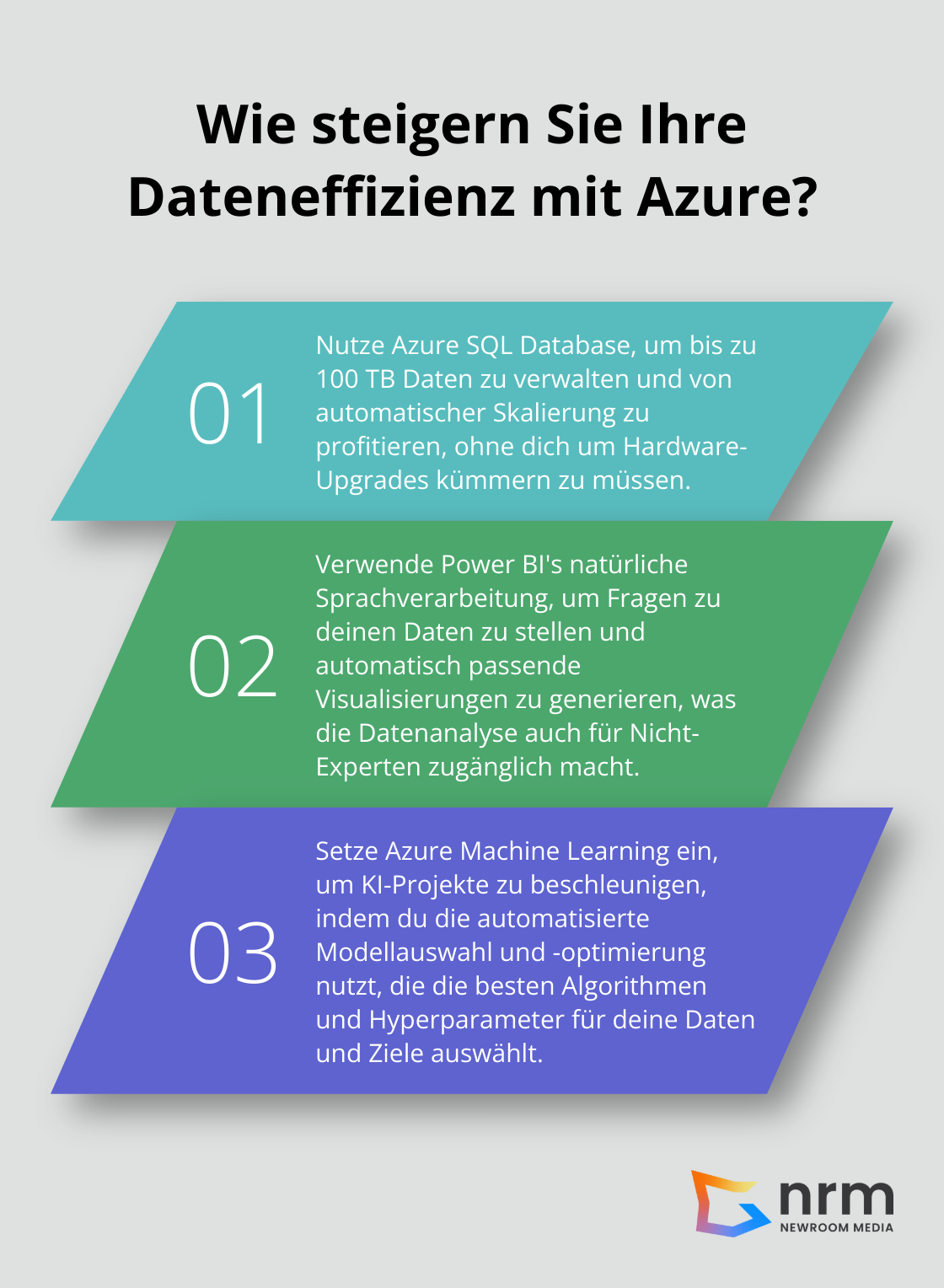 Wie steigern Sie Ihre Dateneffizienz mit Azure?

01

Nutze Azure SQL Database, um bis zu 100 TB Daten zu verwalten und von automatischer Skalierung zu profitieren, ohne dich um Hardware-Upgrades kümmern zu müssen.

02

Verwende Power BI's natürliche Sprachverarbeitung, um Fragen zu deinen Daten zu stellen und automatisch passende Visualisierungen zu generieren, was die Datenanalyse auch für Nicht-Experten zugänglich macht.

03

Setze Azure Machine Learning ein, um KI-Projekte zu beschleunigen, indem du die automatisierte Modellauswahl und -optimierung nutzt, die die besten Algorithmen und Hyperparameter für deine Daten und Ziele auswählt.

nrm
NEWROOM MEDIA