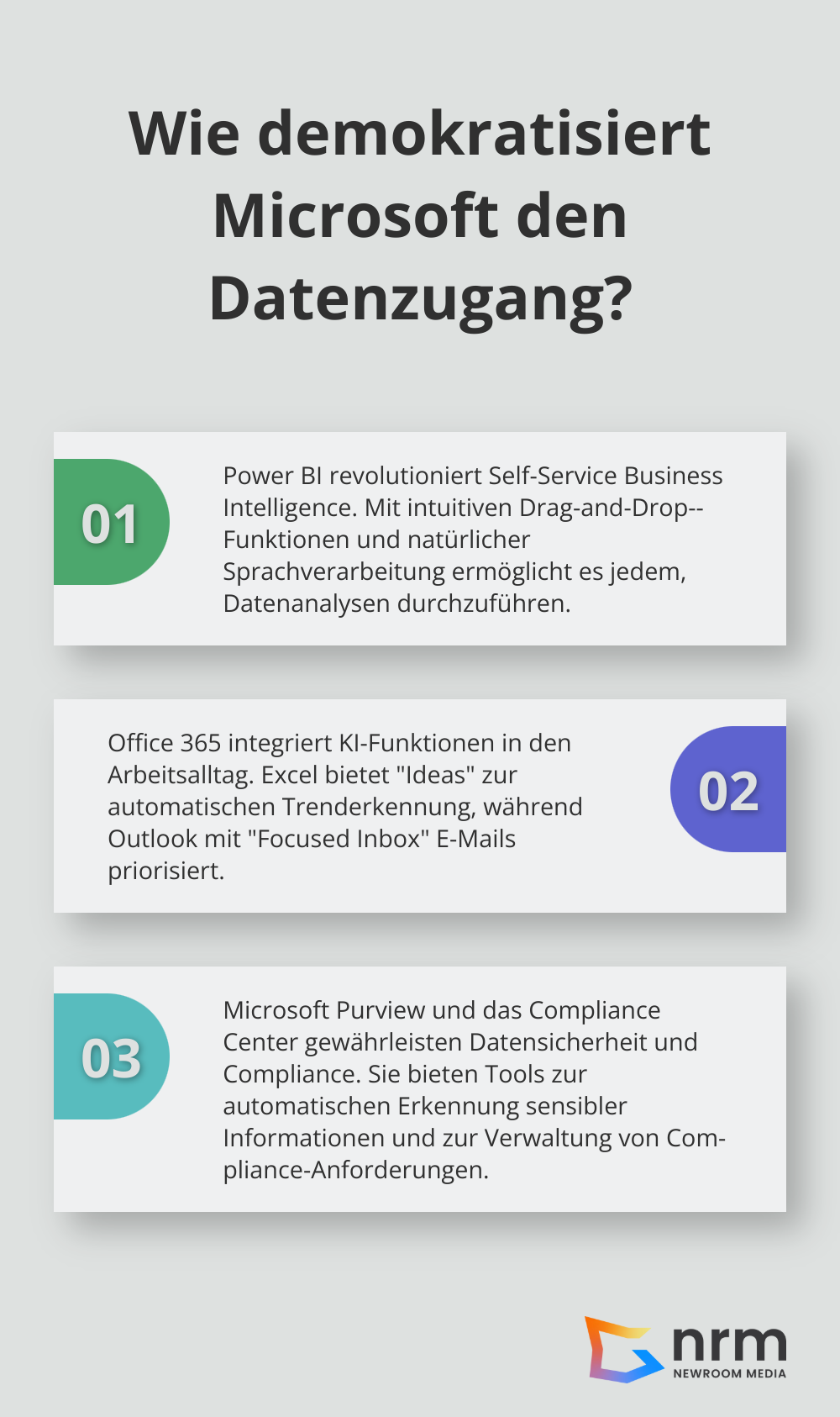 Wie demokratisiert Microsoft den Datenzugang?

01

Power BI revolutioniert Self-Service Business Intelligence. Mit intuitiven Drag-and-Drop--Funktionen und natürlicher Sprachverarbeitung ermöglicht es jedem, Datenanalysen durchzuführen.

Office 365 integriert KI-Funktionen in den Arbeitsalltag. Excel bietet "Ideas" zur automatischen Trenderkennung, während Outlook mit "Focused Inbox" E-Mails priorisiert.

02

03

Microsoft Purview und das Compliance Center gewährleisten Datensicherheit und Compliance. Sie bieten Tools zur automatischen Erkennung sensibler Informationen und zur Verwaltung von Compliance-Anforderungen.

nrm
NEWROOM MEDIA