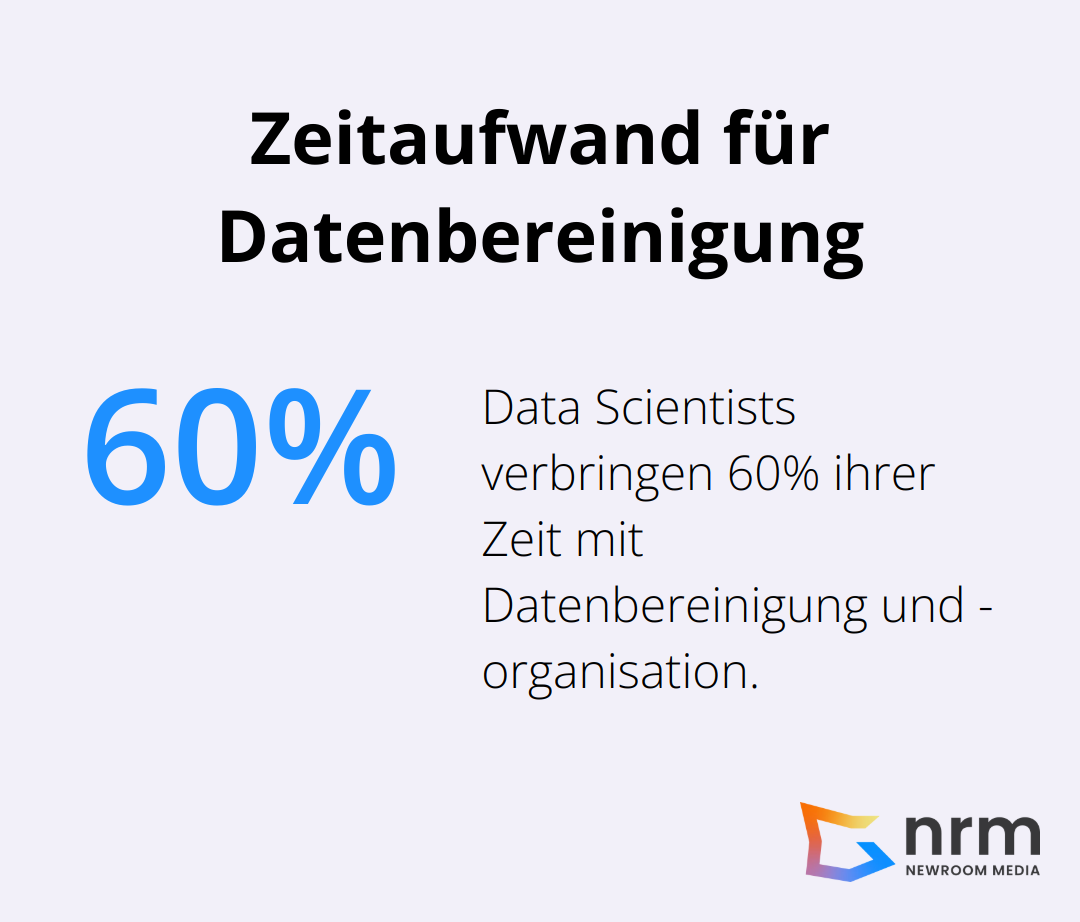 Zeitaufwand für Datenbereinigung

60%

Data Scientists verbringen 60% ihrer Zeit mit Datenbereinigung und -organisation.

nrm
NEWROOM MEDIA