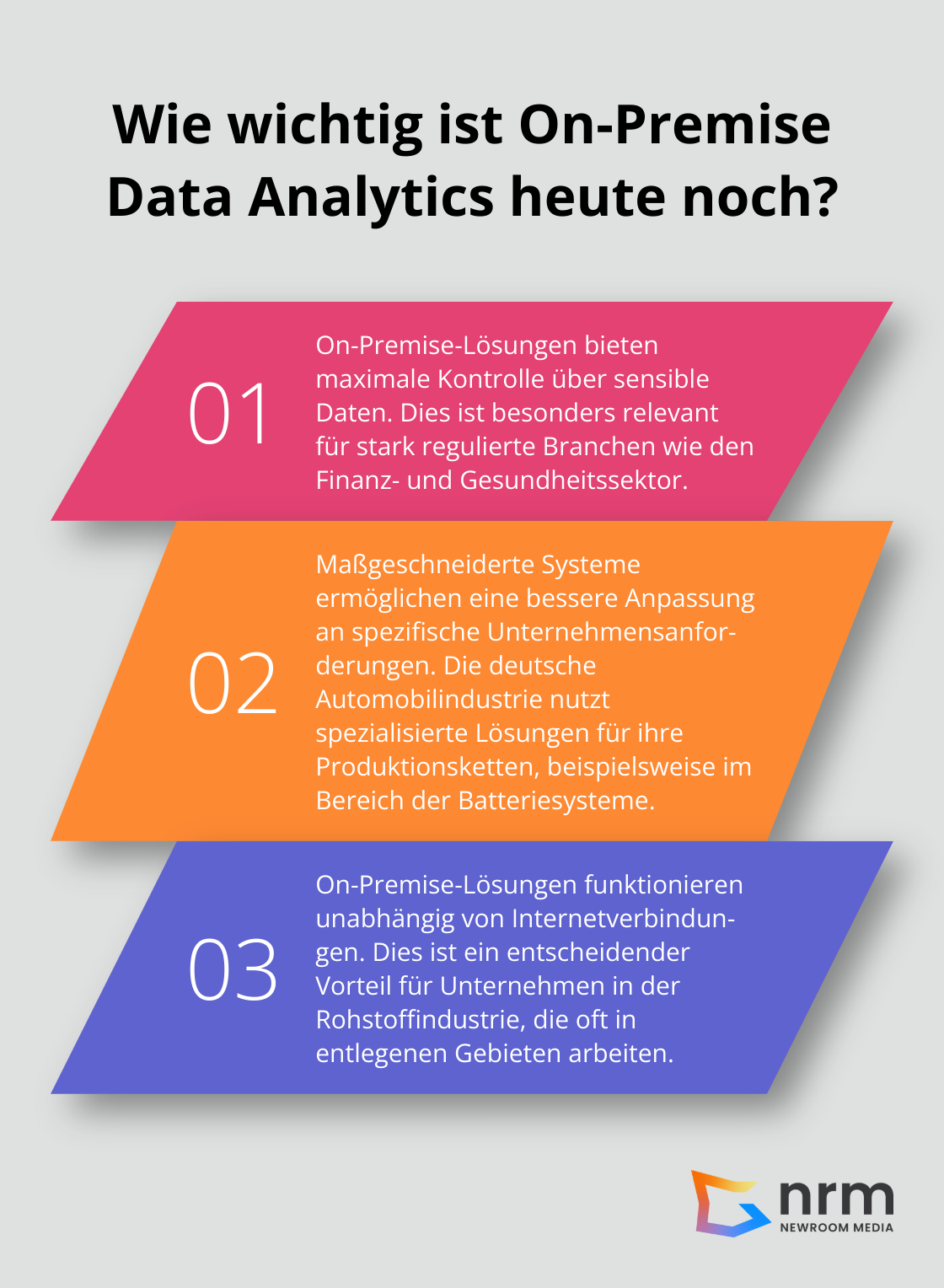 Wie wichtig ist On-Premise Data Analytics heute noch?

01

On-Premise-Lösungen bieten maximale Kontrolle über sensible Daten. Dies ist besonders relevant für stark regulierte Branchen wie den Finanz- und Gesundheitssektor.

02

Maßgeschneiderte Systeme ermöglichen eine bessere Anpassung an spezifische Unternehmensanforderungen. Die deutsche Automobilindustrie nutzt spezialisierte Lösungen für ihre Produktionsketten, beispielsweise im Bereich der Batteriesysteme.

03

On-Premise-Lösungen funktionieren unabhängig von Internetverbindungen. Dies ist ein entscheidender Vorteil für Unternehmen in der Rohstoffindustrie, die oft in entlegenen Gebieten arbeiten.

nrm
NEWROOM MEDIA