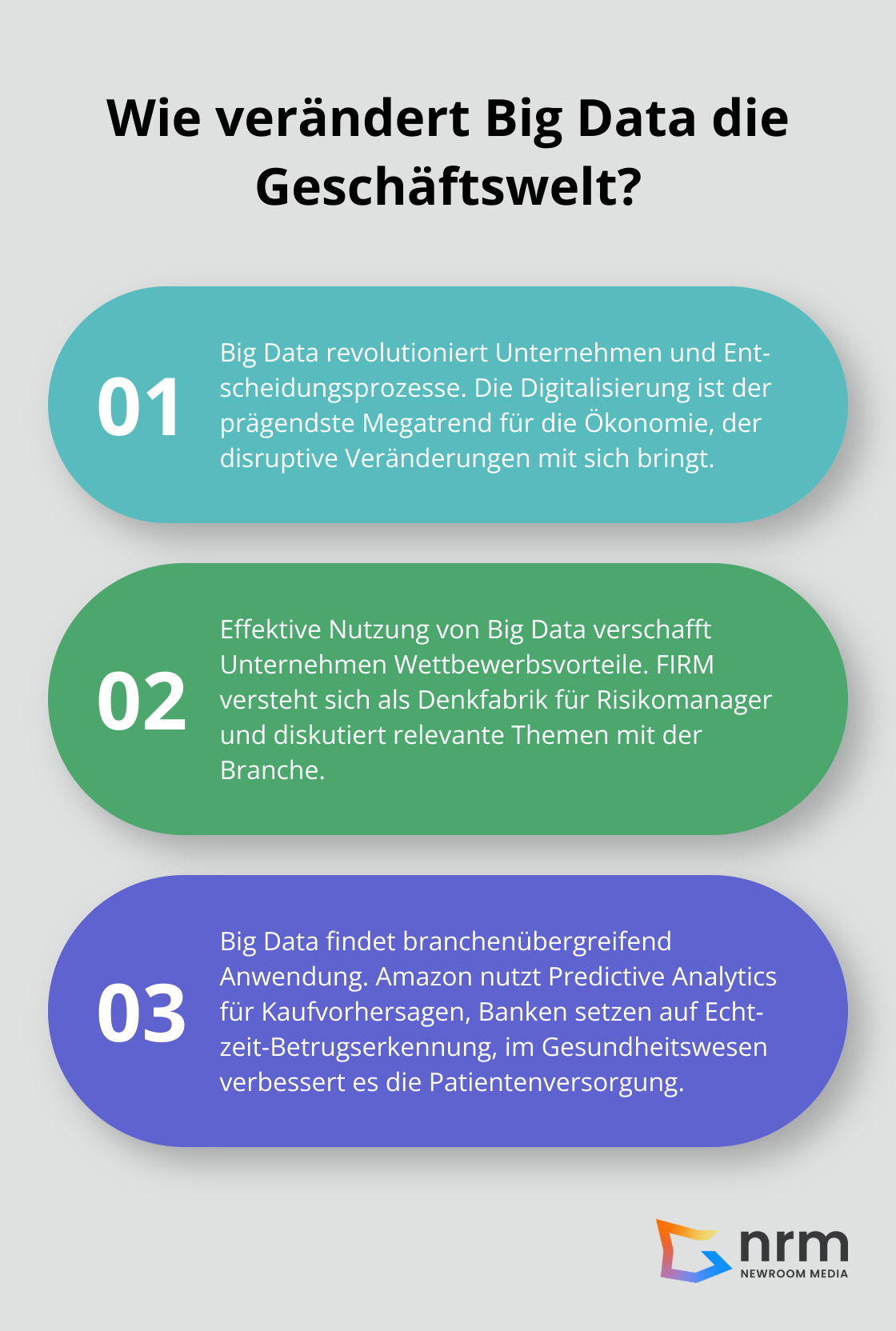 Wie verändert Big Data die Geschäftswelt?

01

Big Data revolutioniert Unternehmen und Entscheidungsprozesse. Die Digitalisierung ist der prägendste Megatrend für die Ökonomie, der disruptive Veränderungen mit sich bringt.

02

Effektive Nutzung von Big Data verschafft Unternehmen Wettbewerbsvorteile. FIRM versteht sich als Denkfabrik für Risikomanager und diskutiert relevante Themen mit der Branche.

03

Big Data findet branchenübergreifend Anwendung. Amazon nutzt Predictive Analytics für Kaufvorhersagen, Banken setzen auf Echtzeit-Betrugserkennung, im Gesundheitswesen verbessert es die Patientenversorgung.

nrm
NEWROOM MEDIA