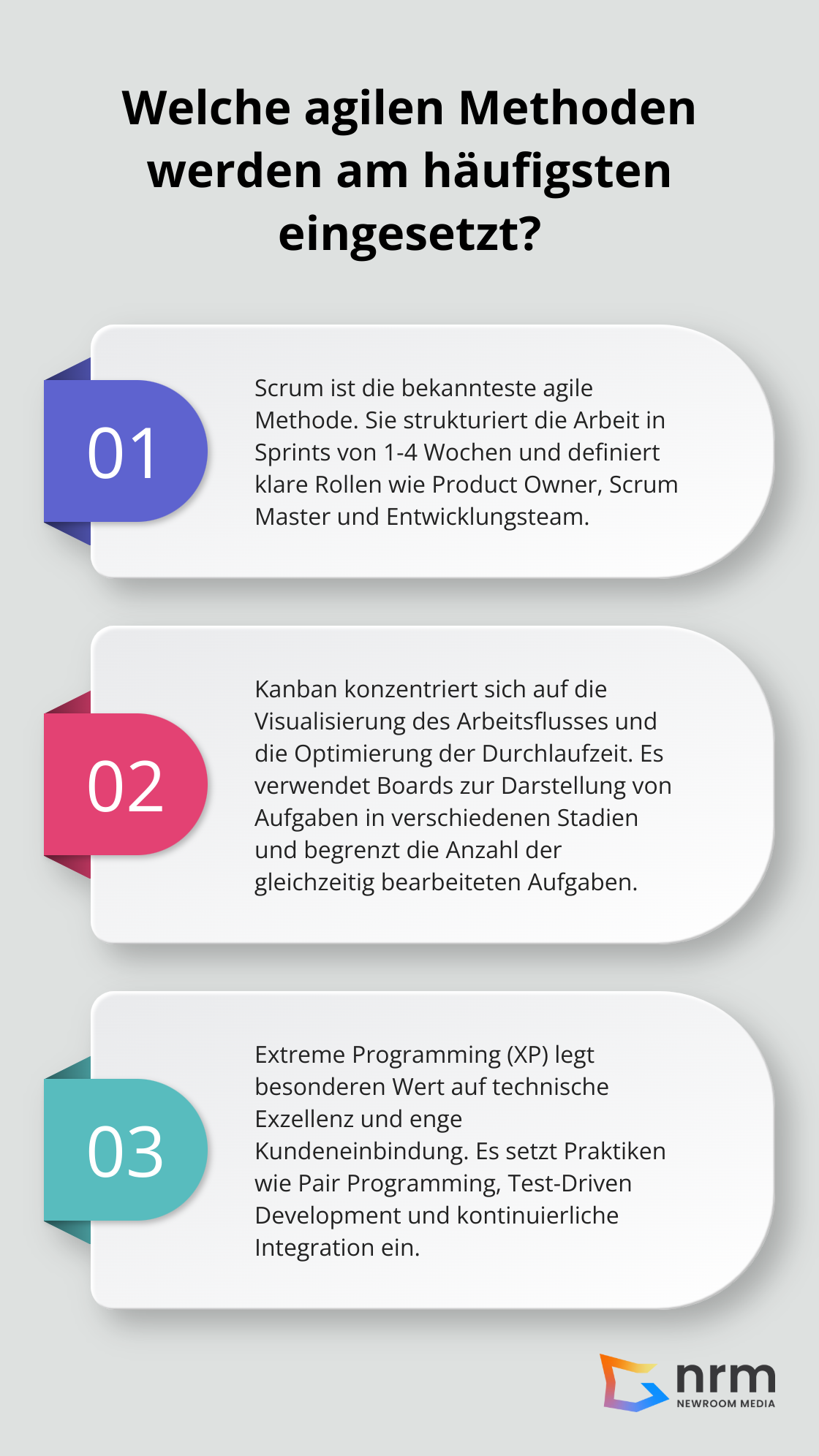 Welche agilen Methoden werden am häufigsten eingesetzt?

01

Scrum ist die bekannteste agile Methode. Sie strukturiert die Arbeit in Sprints von 1-4 Wochen und definiert klare Rollen wie Product Owner, Scrum Master und Entwicklungsteam.

02

Kanban konzentriert sich auf die Visualisierung des Arbeitsflusses und die Optimierung der Durchlaufzeit. Es verwendet Boards zur Darstellung von Aufgaben in verschiedenen Stadien und begrenzt die Anzahl der gleichzeitig bearbeiteten Aufgaben.

03

Extreme Programming (XP) legt besonderen Wert auf technische Exzellenz und enge Kundeneinbindung. Es setzt Praktiken wie Pair Programming, Test-Driven Development und kontinuierliche Integration ein.

nrm
NEWROOM MEDIA