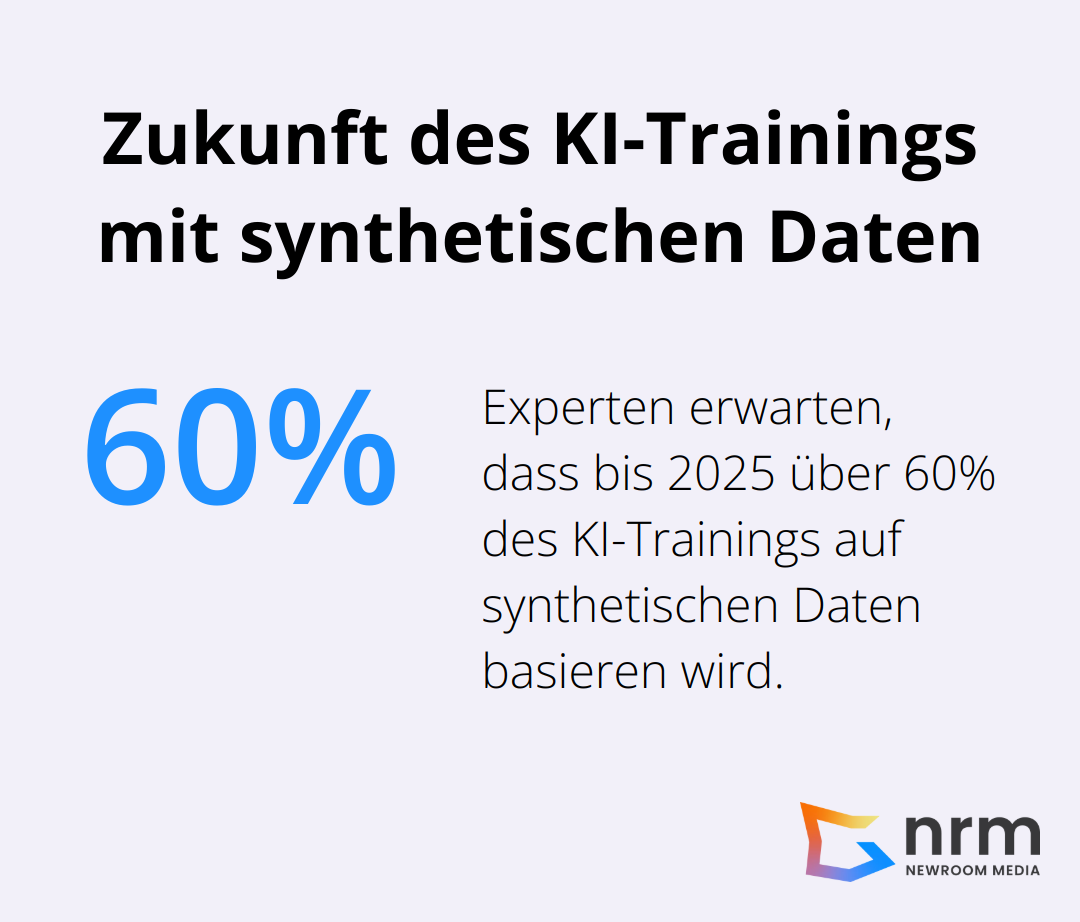 Zukunft des KI-Trainings mit synthetischen Daten

60%

Experten erwarten, dass bis 2025 über 60% des KI-Trainings auf synthetischen Daten basieren wird.

nrm
NEWROOM MEDIA