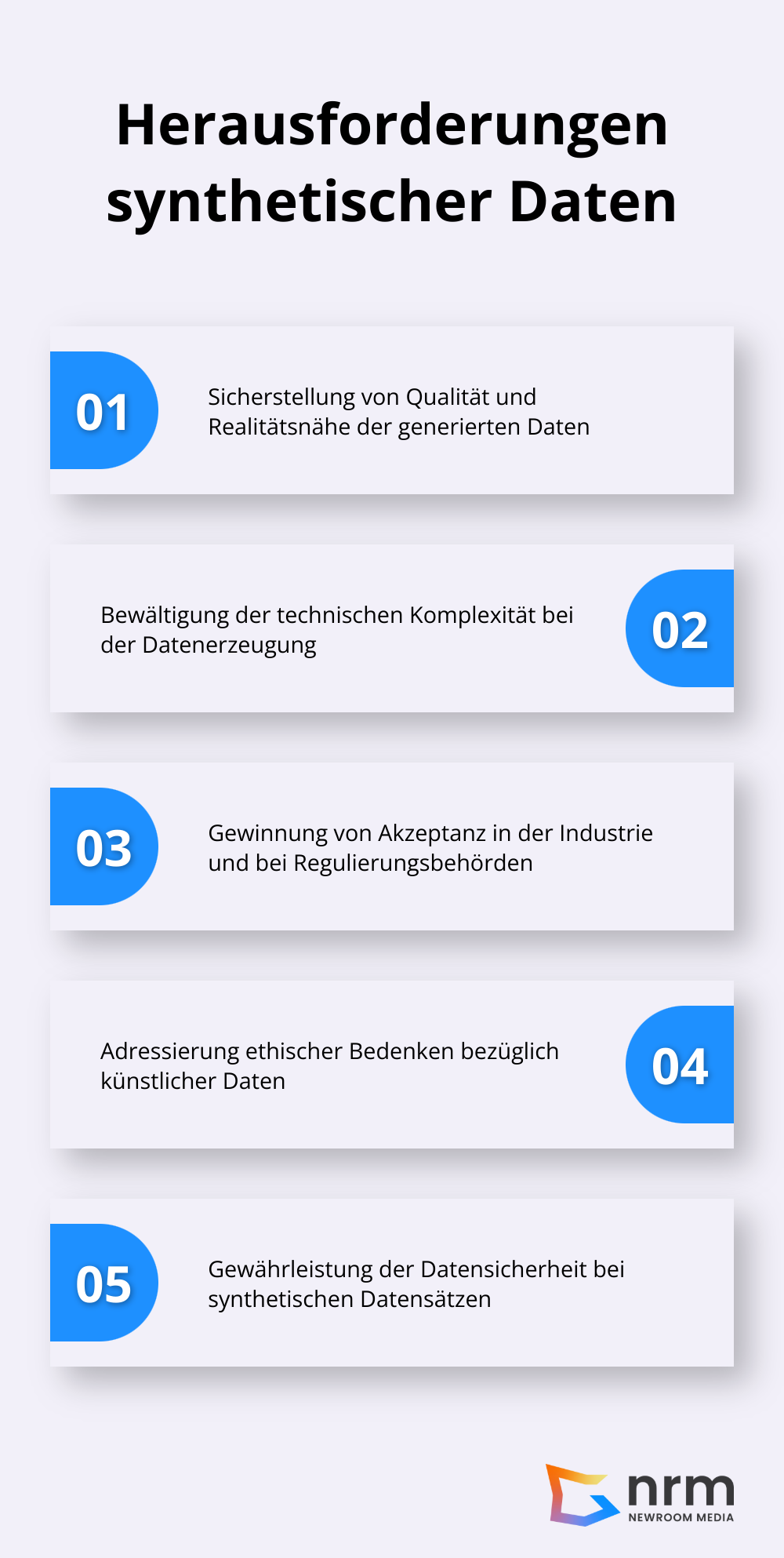 Herausforderungen synthetischer Daten

01

Sicherstellung von Qualität und Realitätsnähe der generierten Daten

Bewältigung der technischen Komplexität bei der Datenerzeugung

02

03

Gewinnung von Akzeptanz in der Industrie und bei Regulierungsbehörden

Adressierung ethischer Bedenken bezüglich künstlicher Daten

04

05

Gewährleistung der Datensicherheit bei synthetischen Datensätzen

nrm
NEWROOM MEDIA