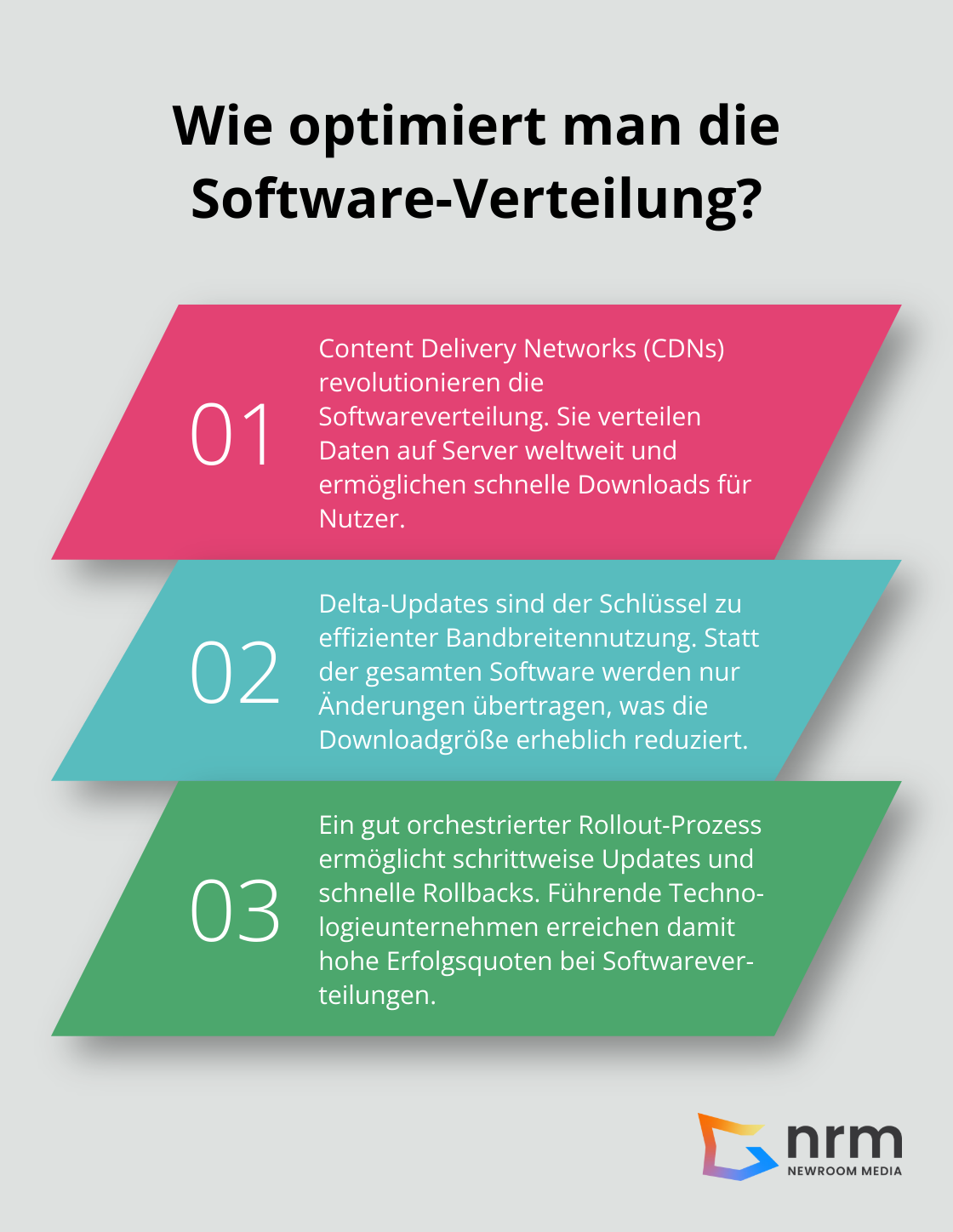 Wie optimiert man die Software-Verteilung?

01

Content Delivery Networks (CDNs) revolutionieren die Softwareverteilung. Sie verteilen Daten auf Server weltweit und ermöglichen schnelle Downloads für Nutzer.

02

Delta-Updates sind der Schlüssel zu effizienter Bandbreitennutzung. Statt der gesamten Software werden nur Änderungen übertragen, was die Downloadgröße erheblich reduziert.

03

Ein gut orchestrierter Rollout-Prozess ermöglicht schrittweise Updates und schnelle Rollbacks. Führende Technologieunternehmen erreichen damit hohe Erfolgsquoten bei Softwareverteilungen.

nrm
NEWROOM MEDIA