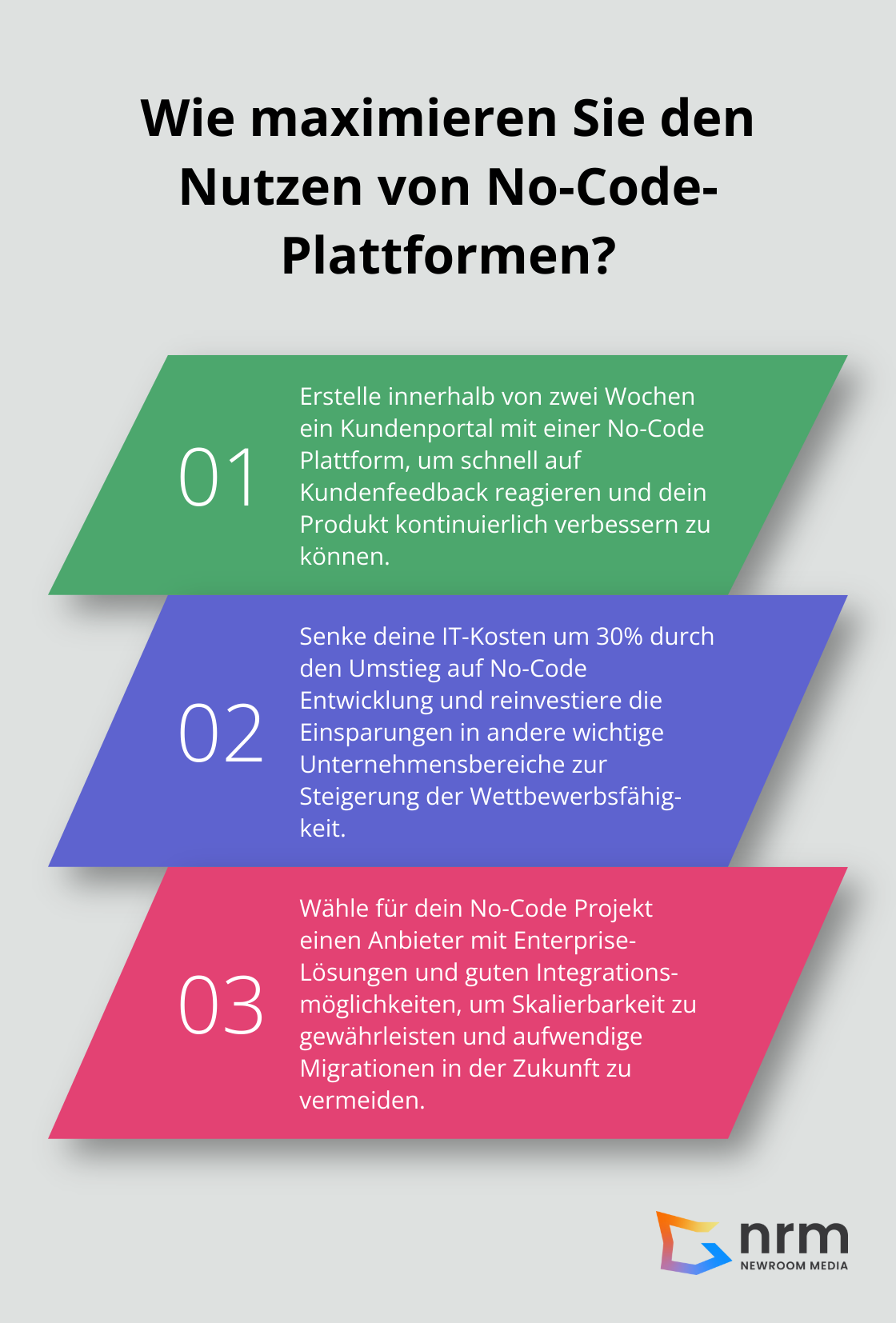 Wie maximieren Sie den Nutzen von No-Code-Plattformen?

01

Erstelle innerhalb von zwei Wochen ein Kundenportal mit einer No-Code Plattform, um schnell auf Kundenfeedback reagieren und dein Produkt kontinuierlich verbessern zu können.

02

Senke deine IT-Kosten um 30% durch den Umstieg auf No-Code Entwicklung und reinvestiere die Einsparungen in andere wichtige Unternehmensbereiche zur Steigerung der Wettbewerbsfähigkeit.

03

Wähle für dein No-Code Projekt einen Anbieter mit Enterprise-Lösungen und guten Integrationsmöglichkeiten, um Skalierbarkeit zu gewährleisten und aufwendige Migrationen in der Zukunft zu vermeiden.

nrm
NEWROOM MEDIA