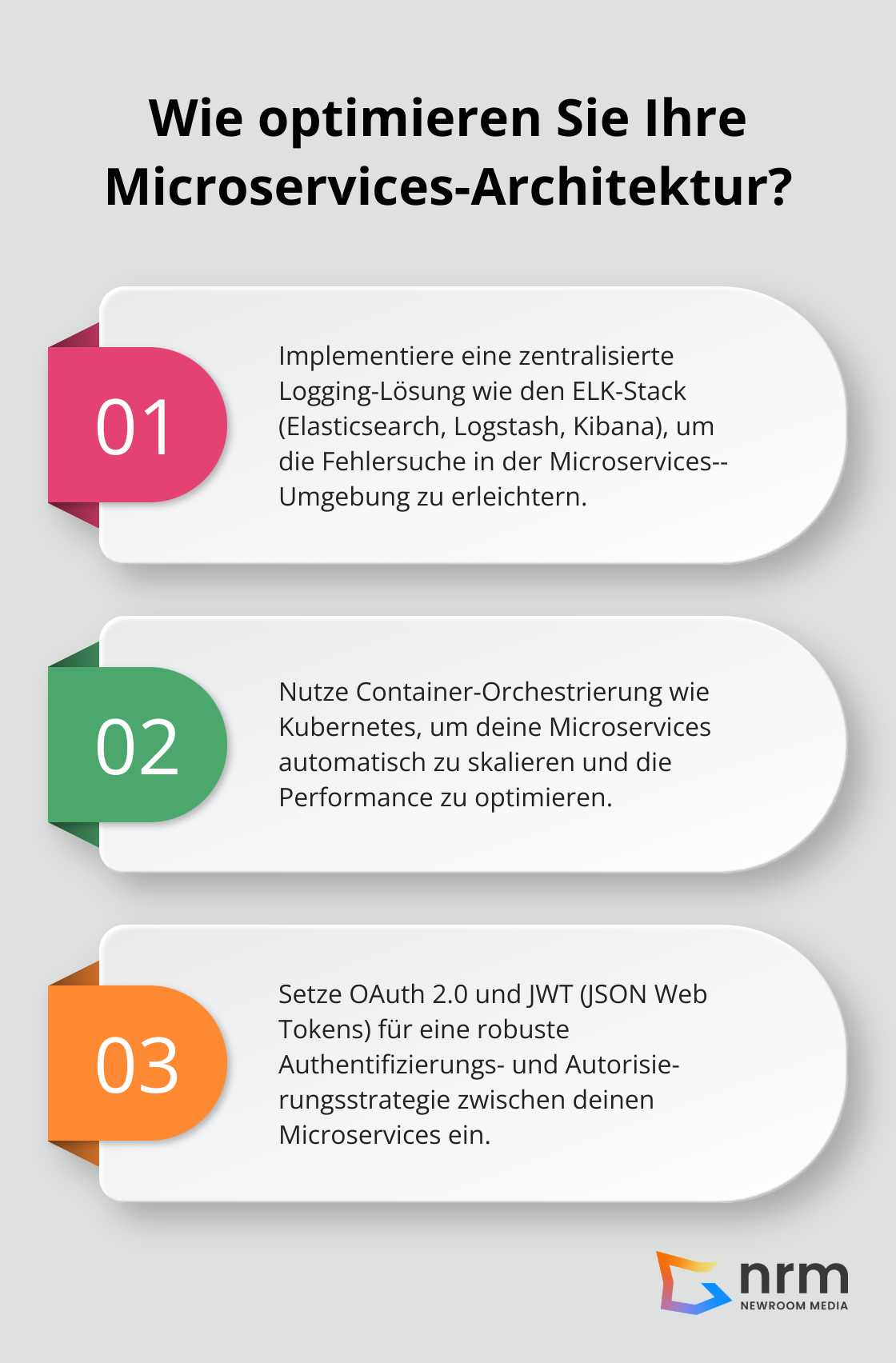 Wie optimieren Sie Ihre Microservices-Architektur?

01

Implementiere eine zentralisierte Logging-Lösung wie den ELK-Stack (Elasticsearch, Logstash, Kibana), um die Fehlersuche in der Microservices--Umgebung zu erleichtern.

02

Nutze Container-Orchestrierung wie Kubernetes, um deine Microservices automatisch zu skalieren und die Performance zu optimieren.

03

Setze OAuth 2.0 und JWT (JSON Web Tokens) für eine robuste Authentifizierungs- und Autorisierungsstrategie zwischen deinen Microservices ein.

nrm
NEWROOM MEDIA