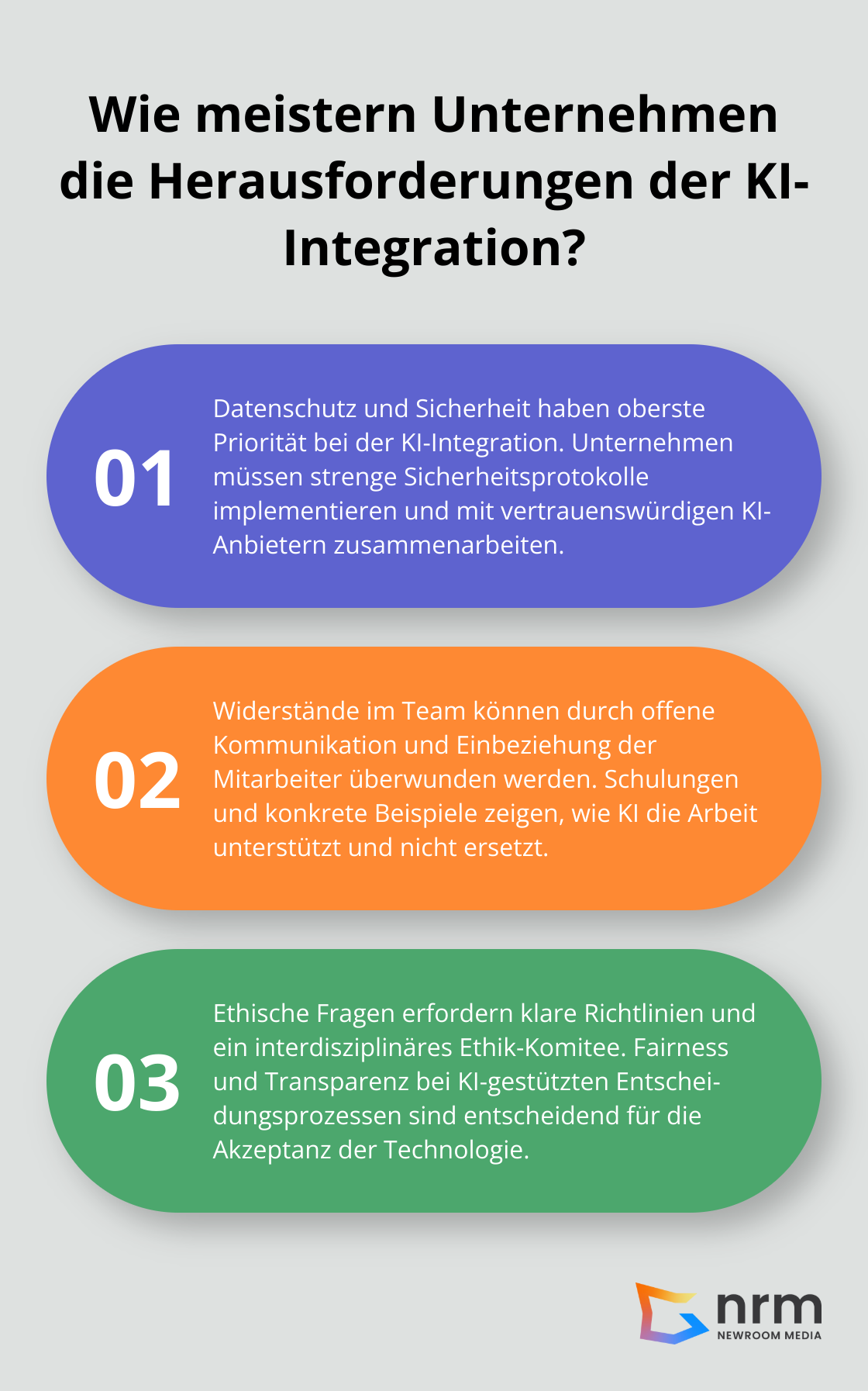 Wie meistern Unternehmen die Herausforderungen der KI-Integration?

01

Datenschutz und Sicherheit haben oberste Priorität bei der KI-Integration. Unternehmen müssen strenge Sicherheitsprotokolle implementieren und mit vertrauenswürdigen KI-Anbietern zusammenarbeiten.

02

Widerstände im Team können durch offene Kommunikation und Einbeziehung der Mitarbeiter überwunden werden. Schulungen und konkrete Beispiele zeigen, wie KI die Arbeit unterstützt und nicht ersetzt.

03

Ethische Fragen erfordern klare Richtlinien und ein interdisziplinäres Ethik-Komitee. Fairness und Transparenz bei KI-gestützten Entscheidungsprozessen sind entscheidend für die Akzeptanz der Technologie.

nrm
NEWROOM MEDIA