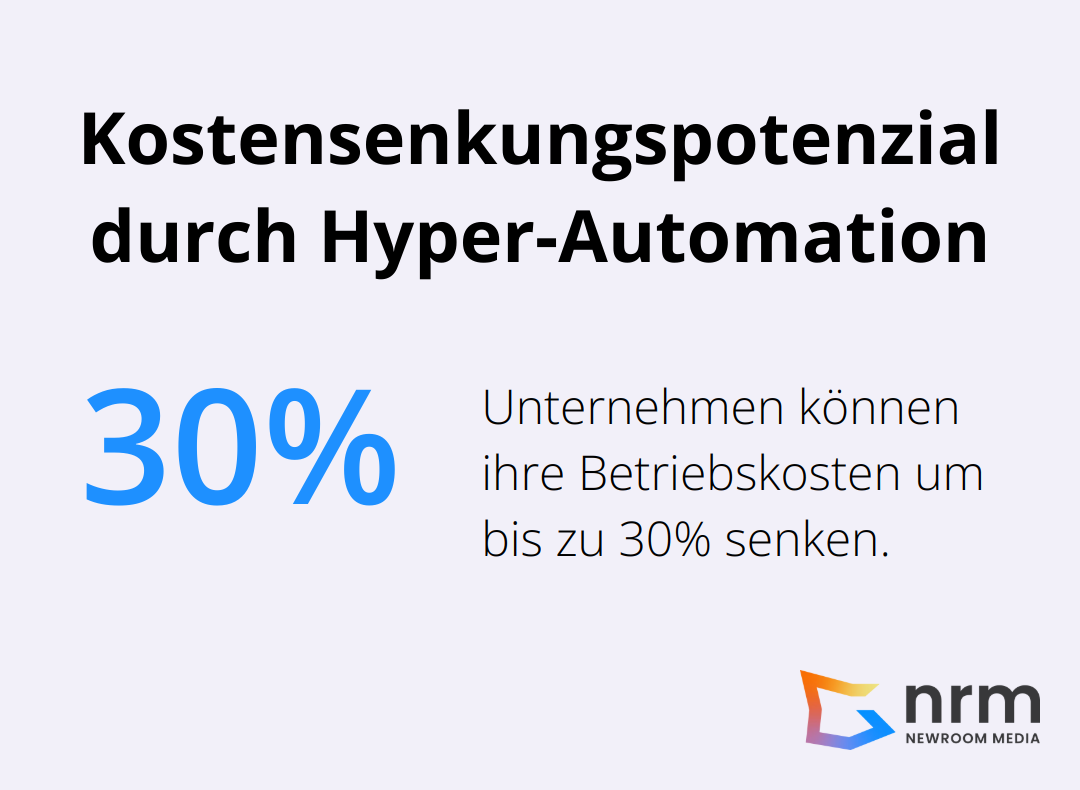 Kostensenkungspotenzial durch Hyper-Automation

30%

Unternehmen können ihre Betriebskosten um bis zu 30% senken.

nrm
NEWROOM MEDIA