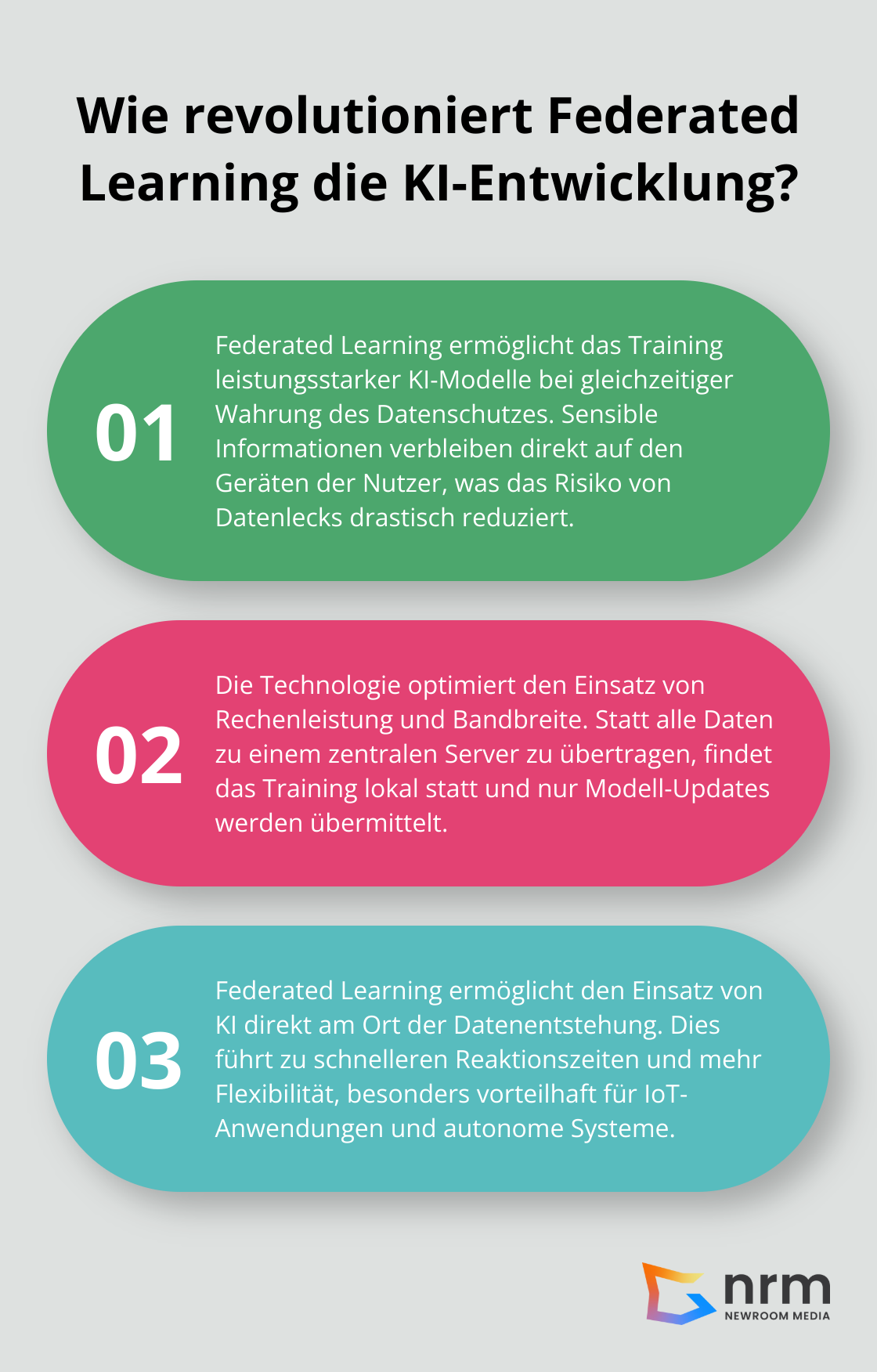 Wie revolutioniert Federated Learning die KI-Entwicklung?

01

Federated Learning ermöglicht das Training leistungsstarker KI-Modelle bei gleichzeitiger Wahrung des Datenschutzes. Sensible Informationen verbleiben direkt auf den Geräten der Nutzer, was das Risiko von Datenlecks drastisch reduziert.

02

Die Technologie optimiert den Einsatz von Rechenleistung und Bandbreite. Statt alle Daten zu einem zentralen Server zu übertragen, findet das Training lokal statt und nur Modell-Updates werden übermittelt.

03

Federated Learning ermöglicht den Einsatz von KI direkt am Ort der Datenentstehung. Dies führt zu schnelleren Reaktionszeiten und mehr Flexibilität, besonders vorteilhaft für IoT-Anwendungen und autonome Systeme.

nrm
NEWROOM MEDIA