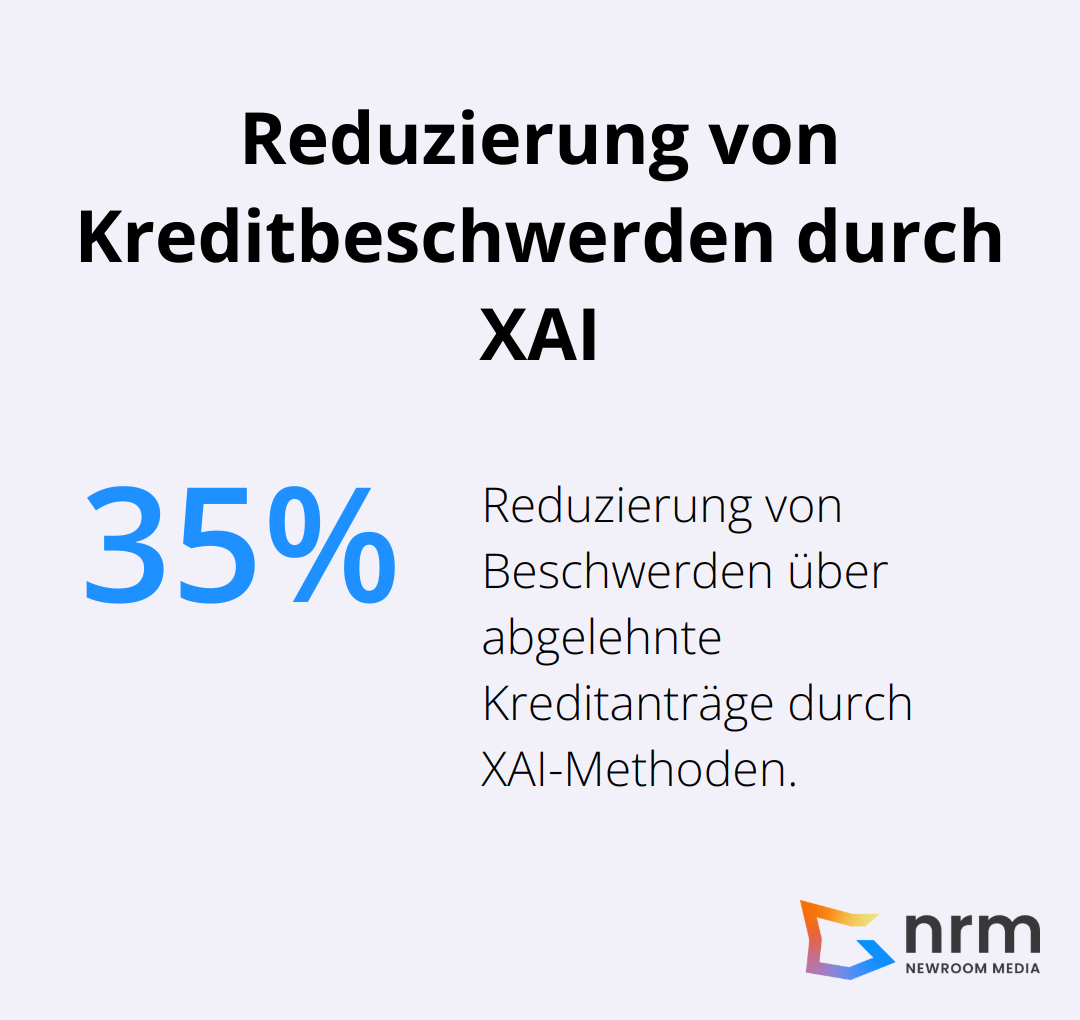 Reduzierung von Kreditbeschwerden durch XAI

35%

Reduzierung von Beschwerden über abgelehnte Kreditanträge durch XAI-Methoden.

nrm
NEWROOM MEDIA