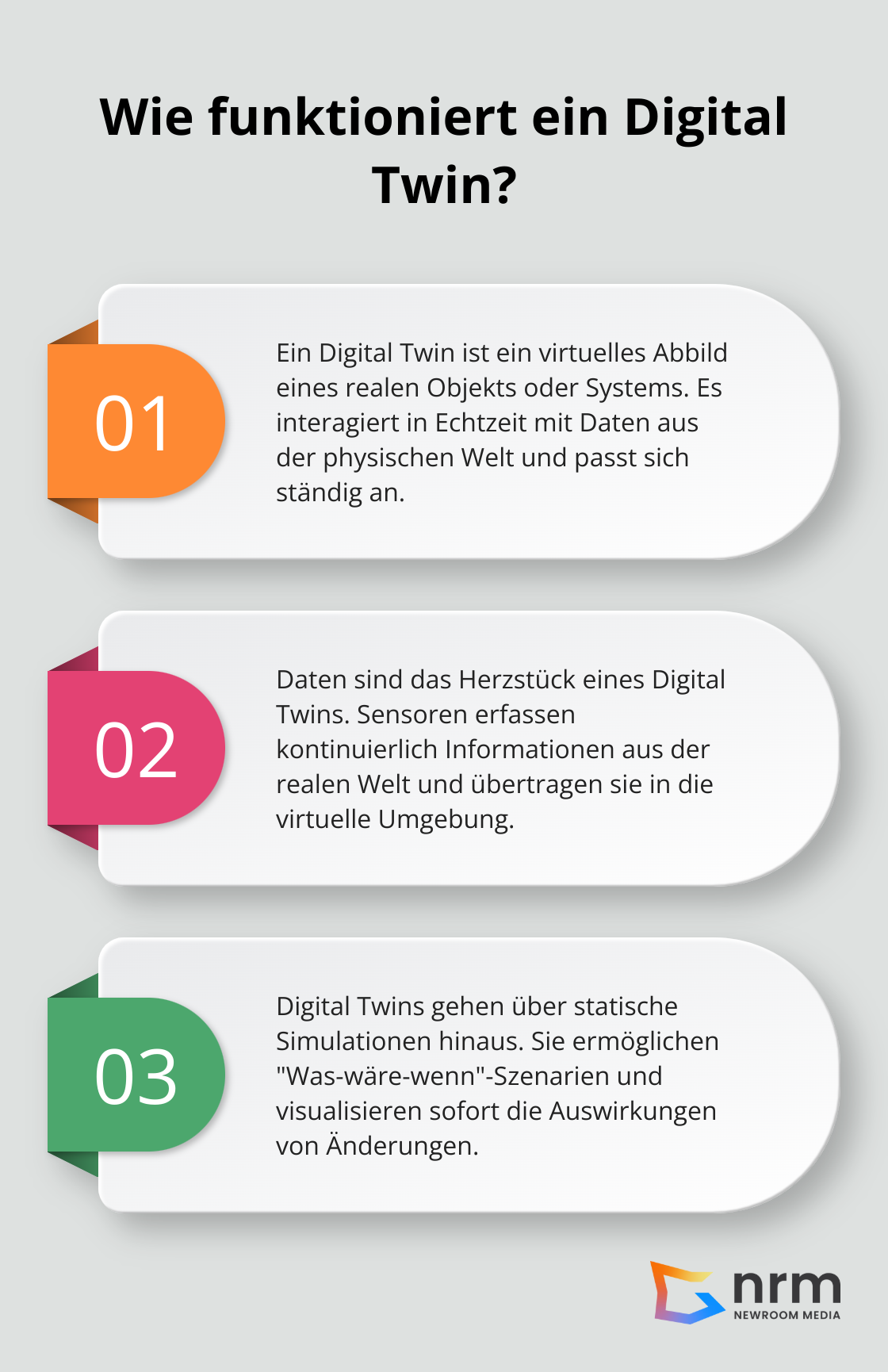 Wie funktioniert ein Digital Twin?

01

Ein Digital Twin ist ein virtuelles Abbild eines realen Objekts oder Systems. Es interagiert in Echtzeit mit Daten aus der physischen Welt und passt sich ständig an.

02

Daten sind das Herzstück eines Digital Twins. Sensoren erfassen kontinuierlich Informationen aus der realen Welt und übertragen sie in die virtuelle Umgebung.

03

Digital Twins gehen über statische Simulationen hinaus. Sie ermöglichen "Was-wäre-wenn"-Szenarien und visualisieren sofort die Auswirkungen von Änderungen.

nrm
NEWROOM MEDIA