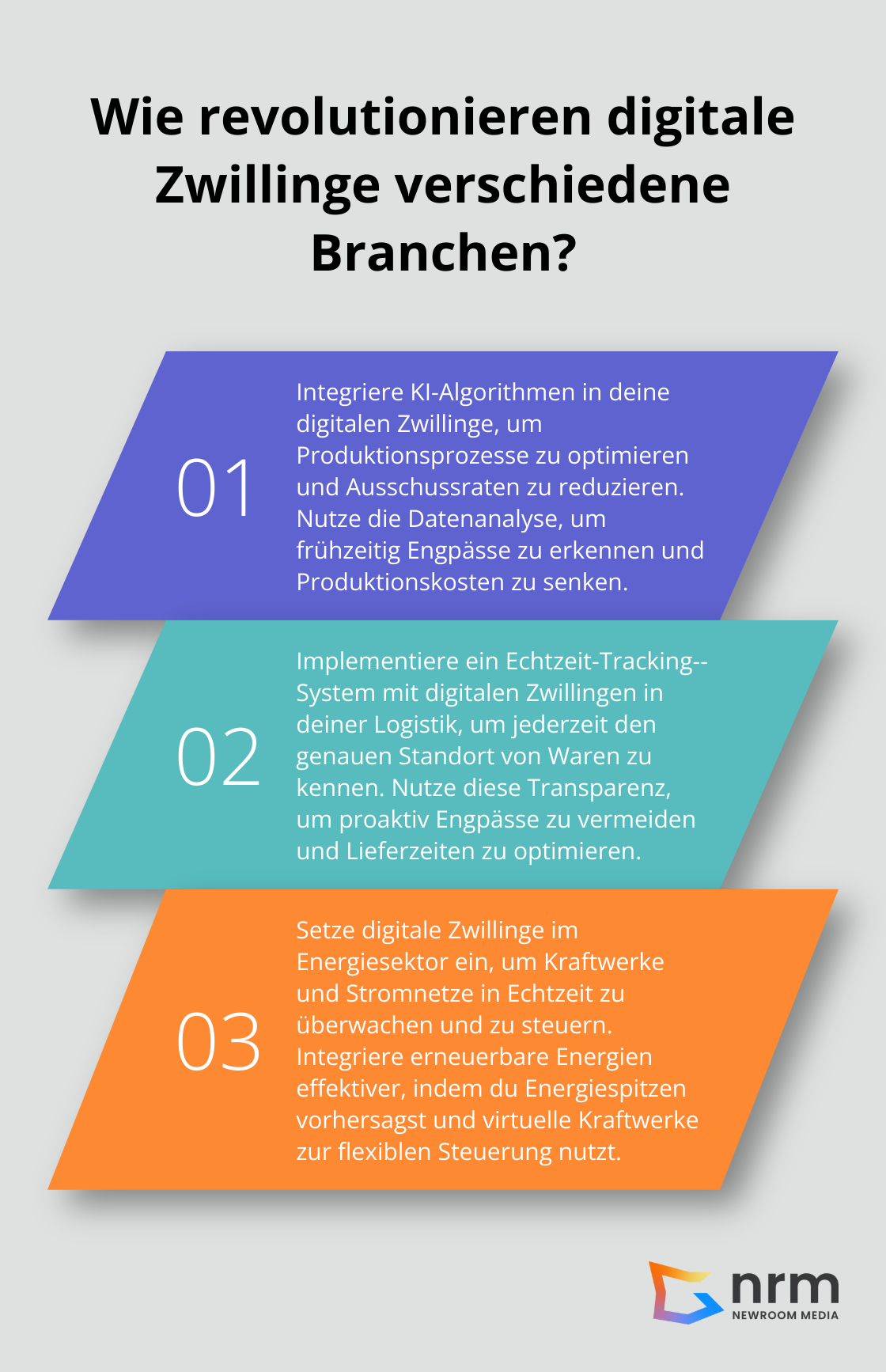 Wie revolutionieren digitale Zwillinge verschiedene Branchen?

01

Integriere KI-Algorithmen in deine digitalen Zwillinge, um Produktionsprozesse zu optimieren und Ausschussraten zu reduzieren. Nutze die Datenanalyse, um frühzeitig Engpässe zu erkennen und Produktionskosten zu senken.

02

Implementiere ein Echtzeit-Tracking--System mit digitalen Zwillingen in deiner Logistik, um jederzeit den genauen Standort von Waren zu kennen. Nutze diese Transparenz, um proaktiv Engpässe zu vermeiden und Lieferzeiten zu optimieren.

03

Setze digitale Zwillinge im Energiesektor ein, um Kraftwerke und Stromnetze in Echtzeit zu überwachen und zu steuern. Integriere erneuerbare Energien effektiver, indem du Energiespitzen vorhersagst und virtuelle Kraftwerke zur flexiblen Steuerung nutzt.

nrm
NEWROOM MEDIA