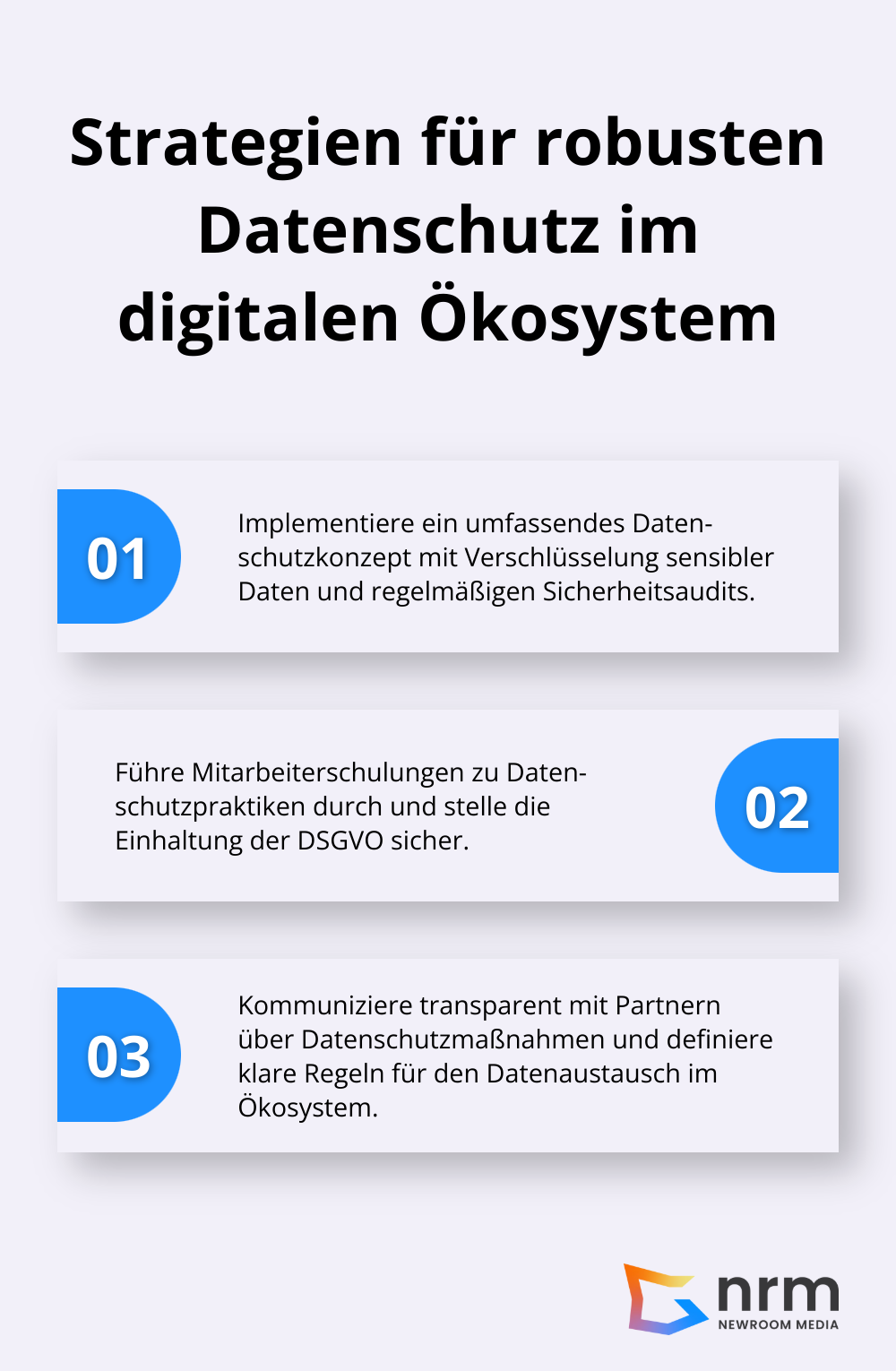 Strategien für robusten Datenschutz im digitalen Ökosystem

01

Implementiere ein umfassendes Datenschutzkonzept mit Verschlüsselung sensibler Daten und regelmäßigen Sicherheitsaudits.

Führe Mitarbeiterschulungen zu Datenschutzpraktiken durch und stelle die Einhaltung der DSGVO sicher.

02

03

Kommuniziere transparent mit Partnern über Datenschutzmaßnahmen und definiere klare Regeln für den Datenaustausch im Ökosystem.

nrm
NEWROOM MEDIA